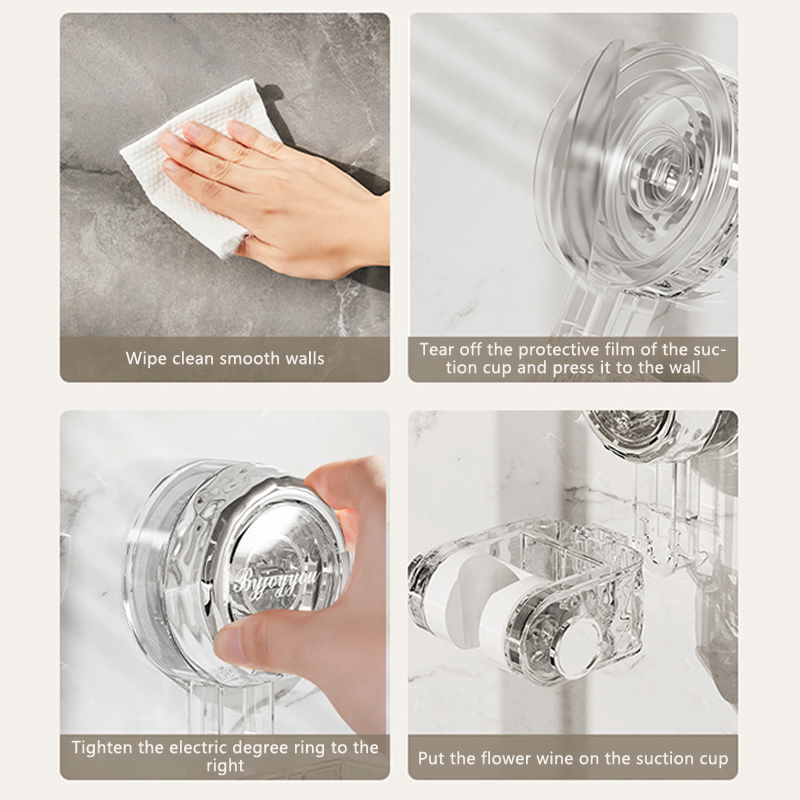 Wipe clean smooth walls

Tear off the protective film of the suction cup and press it to the wall

Byoyyou

Tighten the electric degree ring to the right

Put the flower wine on the suction cup