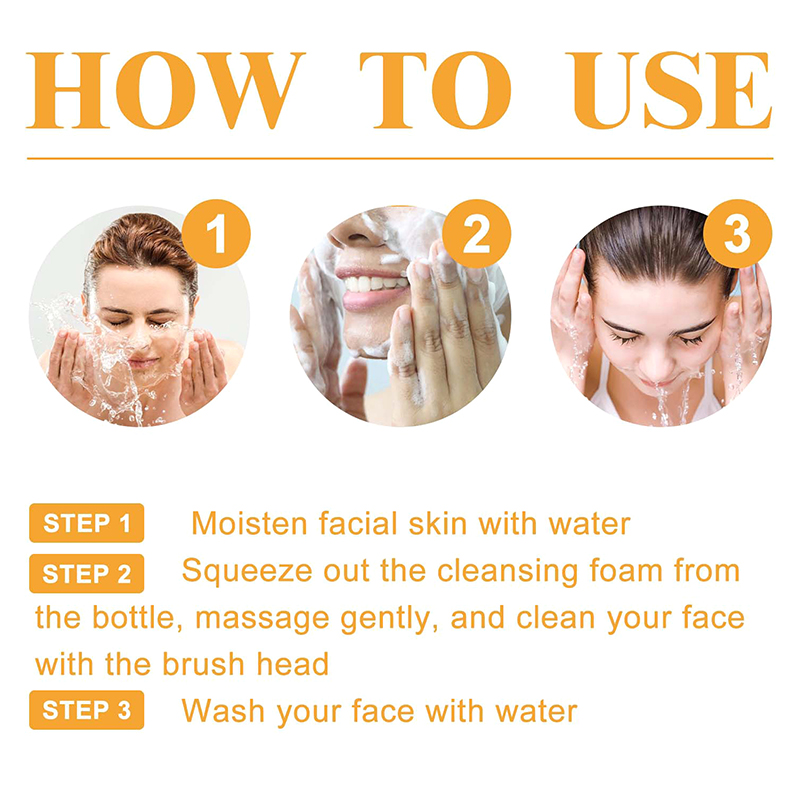 HOW TO USE

1

2

3

STEP 1 Moisten facial skin with water

STEP 2 Squeeze out the cleansing foam from the bottle, massage gently, and clean your face with the brush head

STEP 3 Wash your face with water