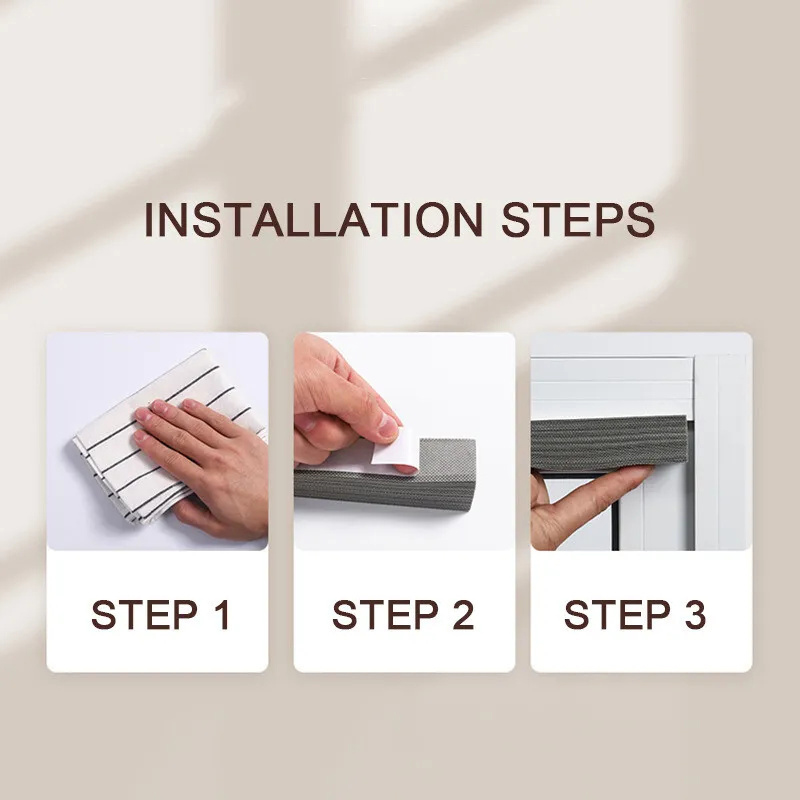 INSTALLATION STEPS

STEP 1

STEP 2

STEP 3