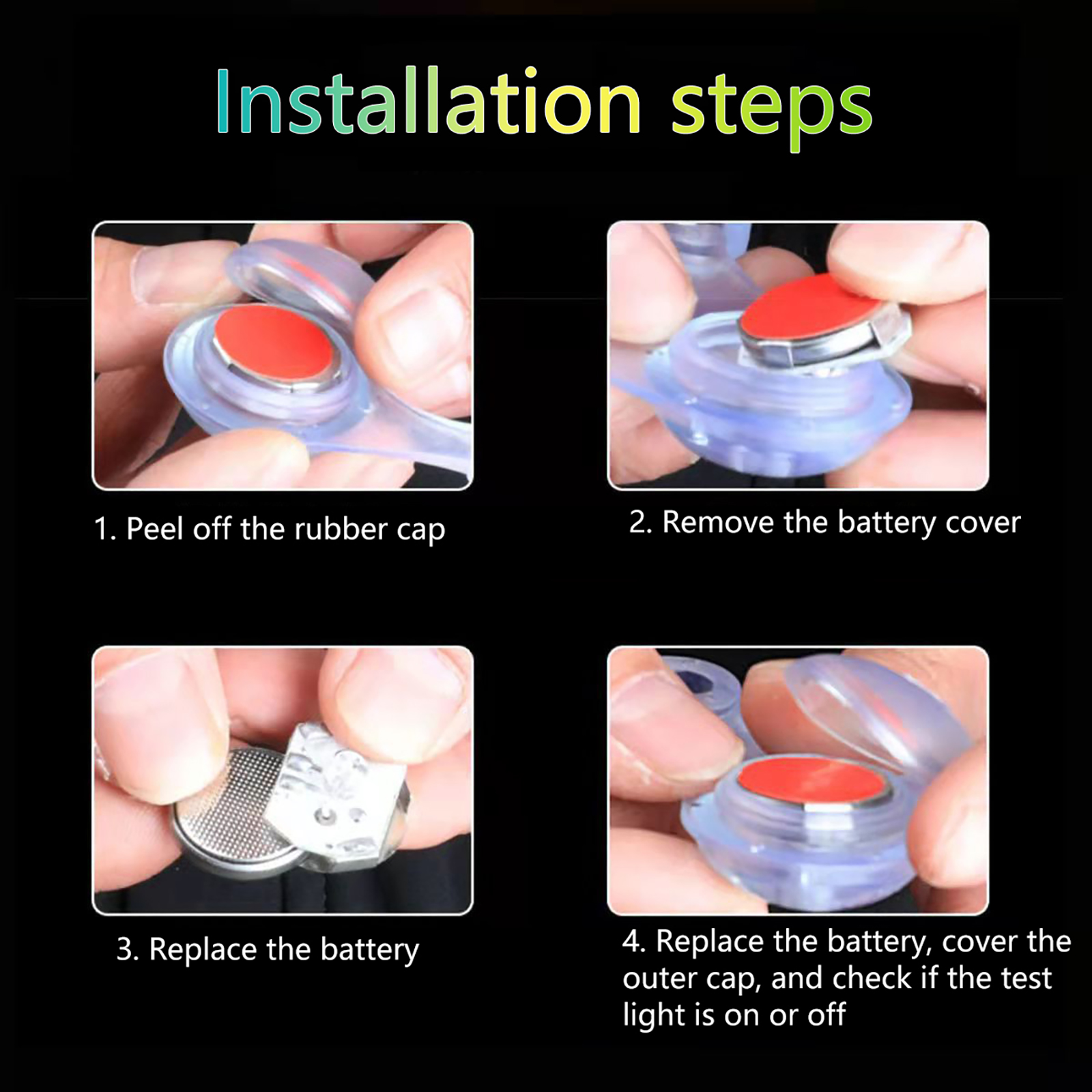 Installation steps

1. Peel off the rubber cap

2. Remove the battery cover

3. Replace the battery

4. Replace the battery, cover the outer cap, and check if the test light is on or off