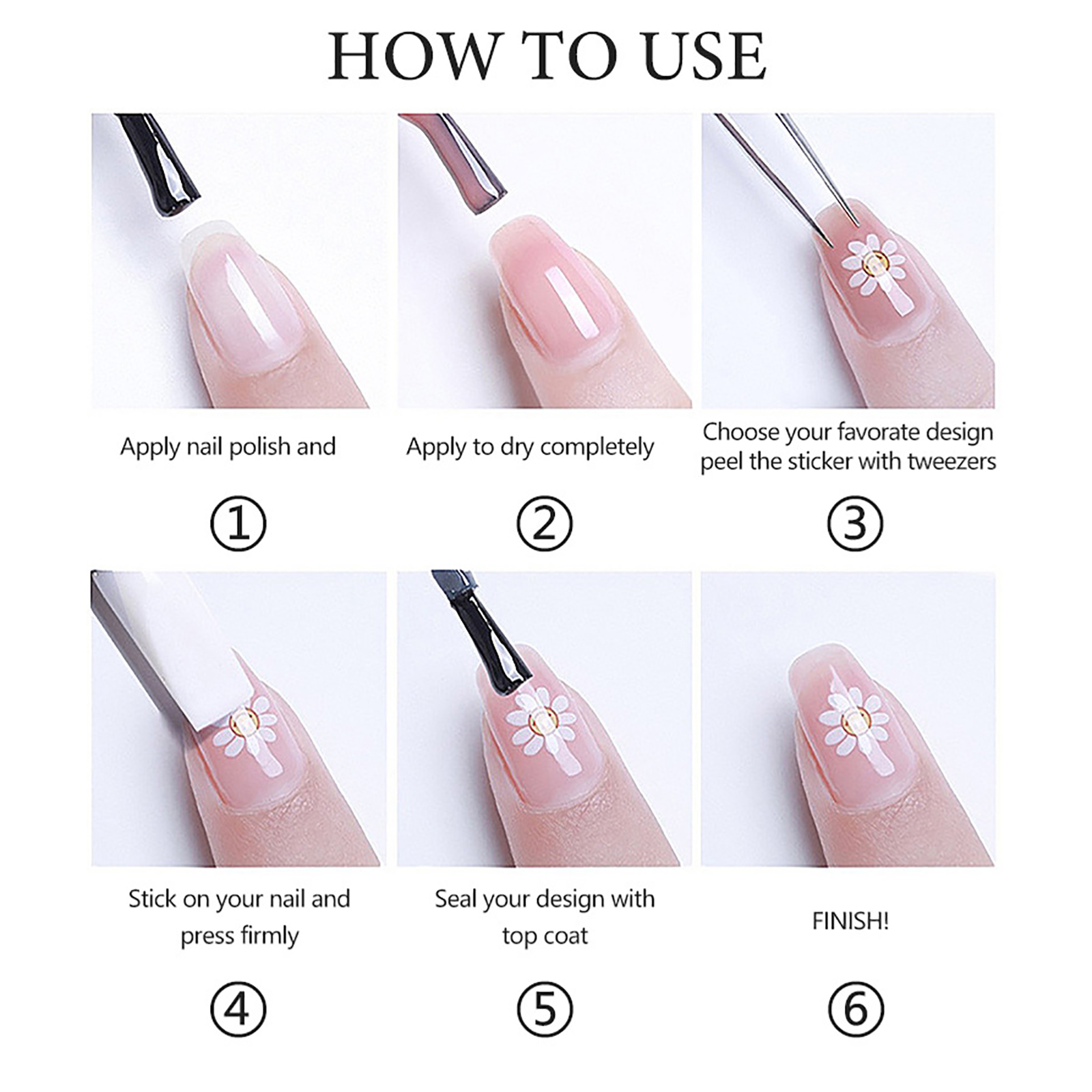 HOW TO USE

Apply nail polish and

①

Apply to dry completely

②

Choose your favorate design peel the sticker with tweezers

③

Stick on your nail and press firmly

④

Seal your design with top coat

⑤

FINISH!

⑥