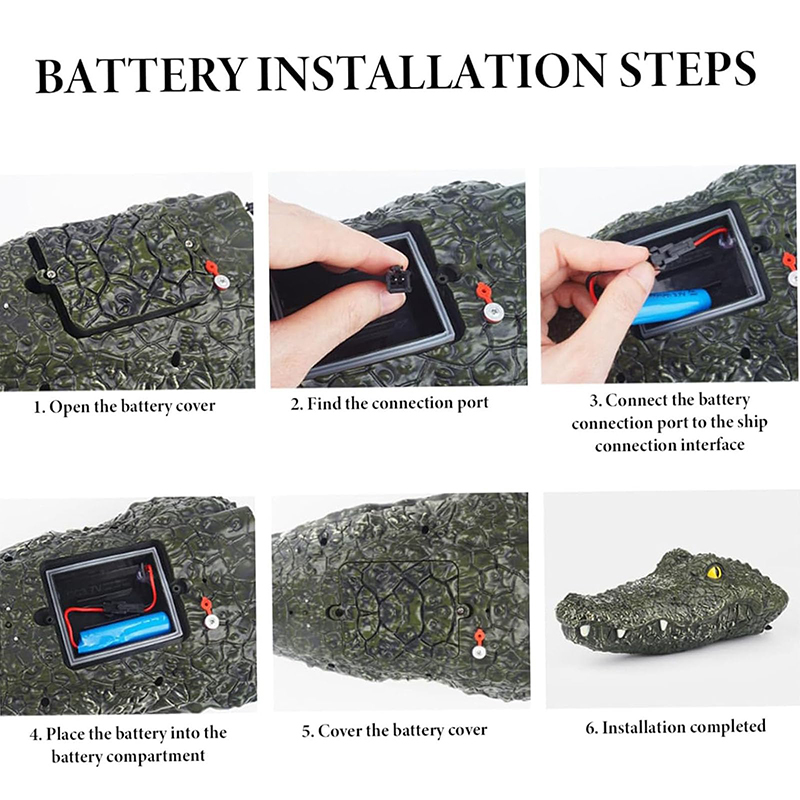 BATTERY INSTALLATION STEPS

1. Open the battery cover

2. Find the connection port

3. Connect the battery connection port to the ship connection interface

4. Place the battery into the battery compartment

5. Cover the battery cover

6. Installation completed