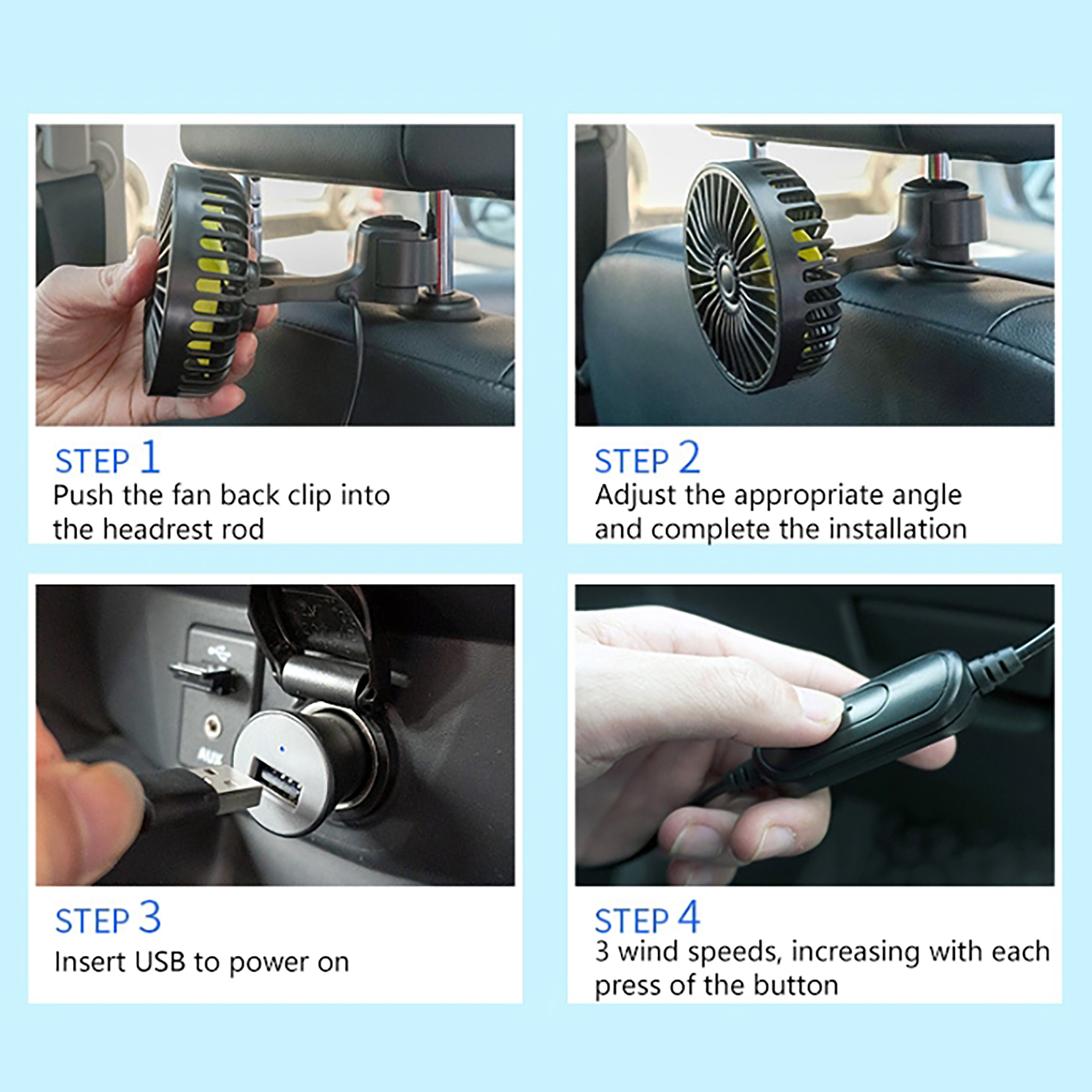 STEP 1
Push the fan back clip into the headrest rod

STEP 2
Adjust the appropriate angle and complete the installation

AUX

STEP 3
Insert USB to power on

STEP 4
3 wind speeds, increasing with each press of the button