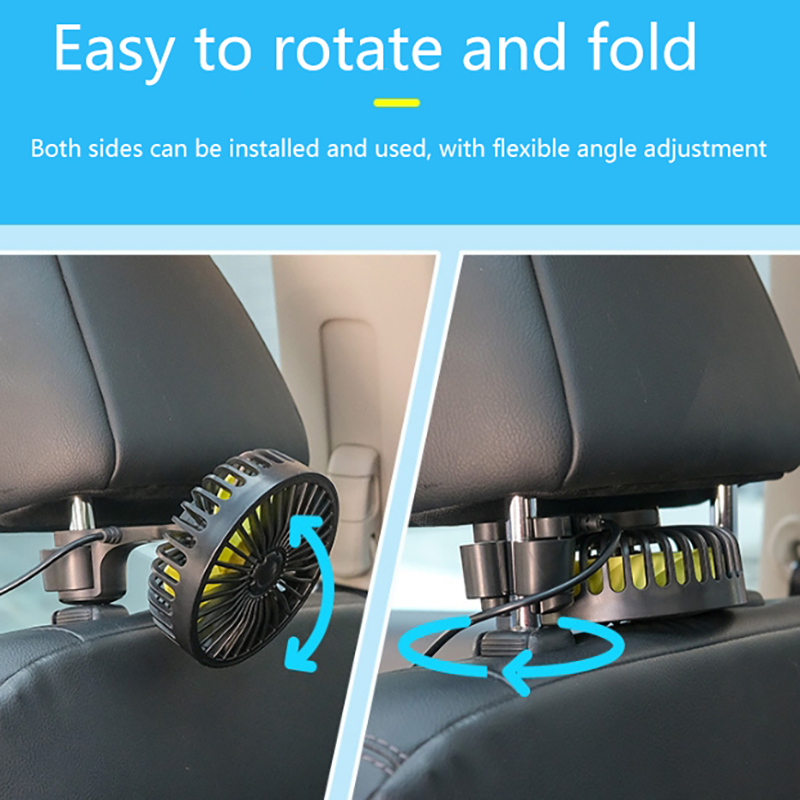 Easy to rotate and fold

Both sides can be installed and used, with flexible angle adjustment