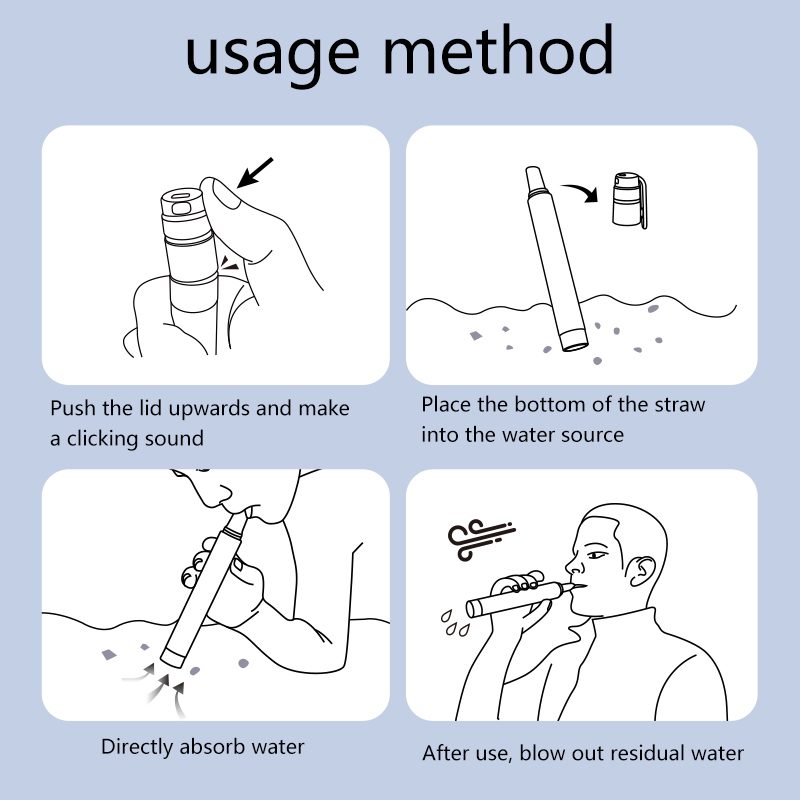 usage method

Push the lid upwards and make a clicking sound

Place the bottom of the straw into the water source

Directly absorb water

After use, blow out residual water