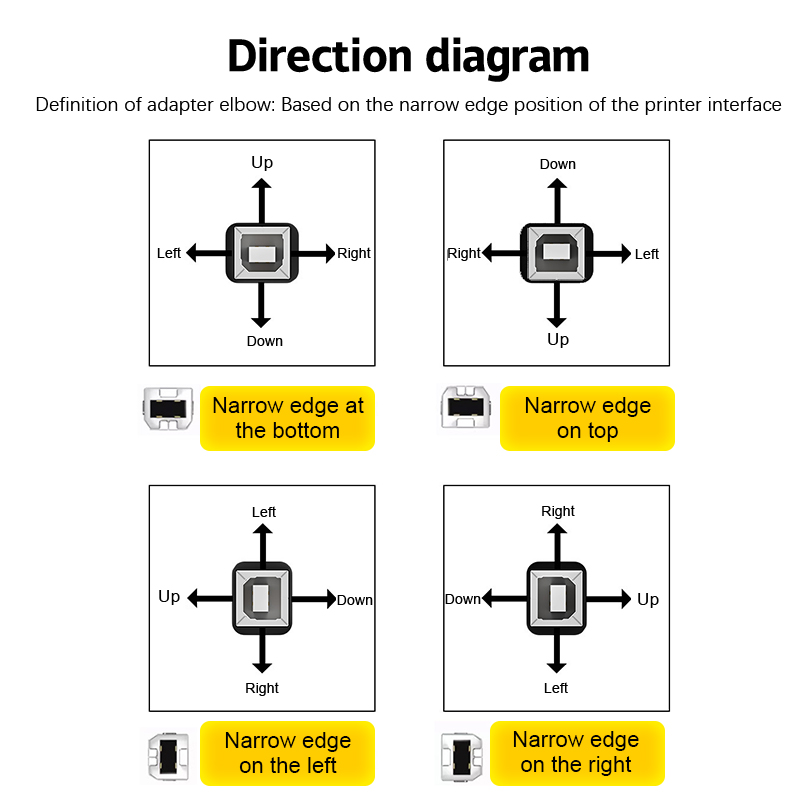 Direction diagram

Definition of adapter elbow: Based on the narrow edge position of the printer interface

Up
Left
Right
Down

Narrow edge at the bottom

Down
Right
Left
Up

Narrow edge on top

Left
Up
Down
Right

Narrow edge on the left

Right
Down
Up
Left

Narrow edge on the right