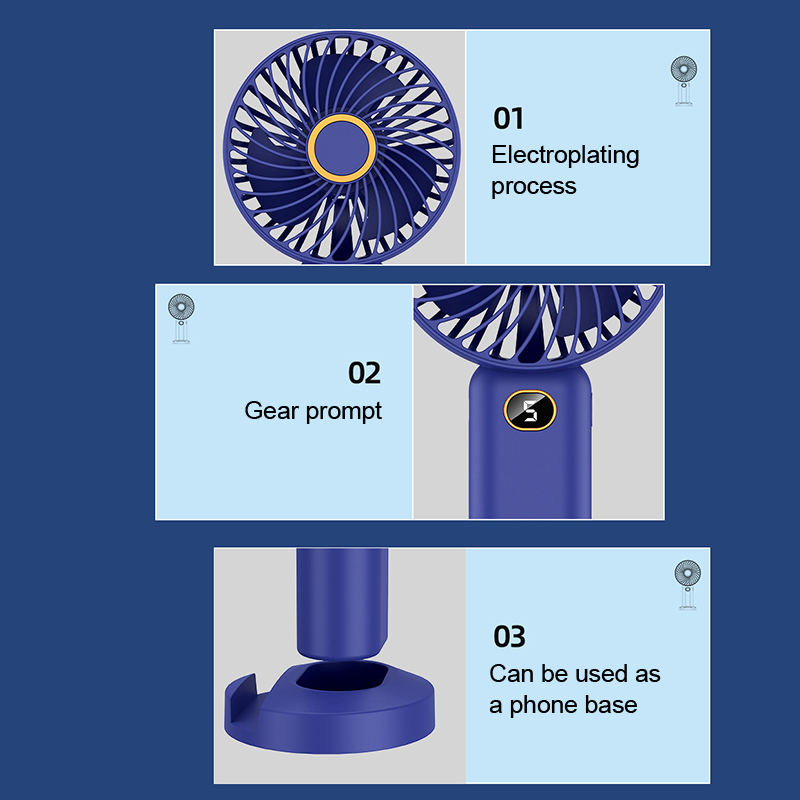 01
Electroplating process

02
Gear prompt

5

03
Can be used as a phone base