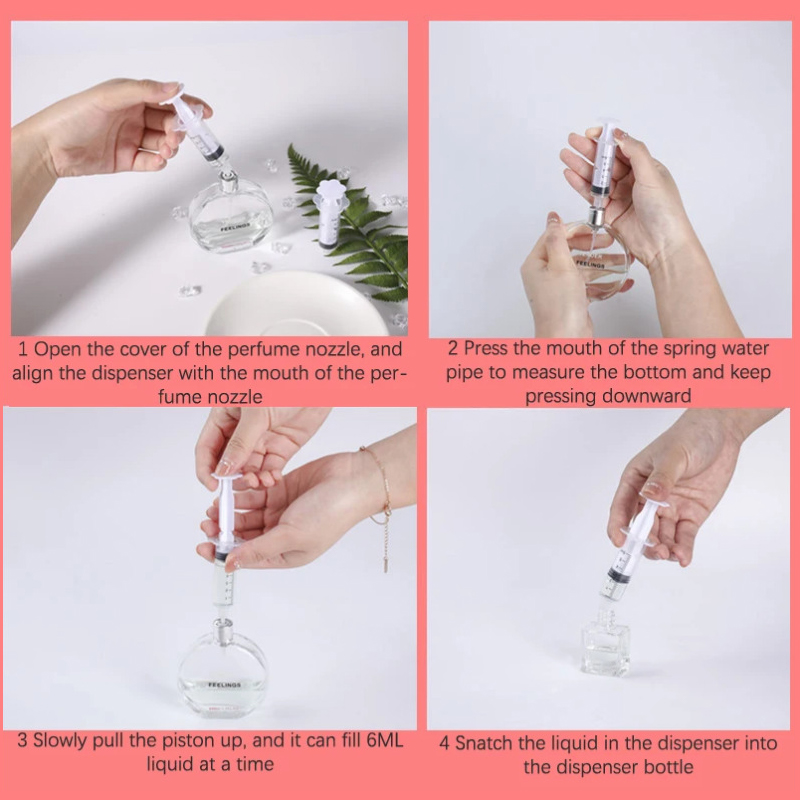 FEELINGS

1 Open the cover of the perfume nozzle, and align the dispenser with the mouth of the perfume nozzle

FEELINGS

2 Press the mouth of the spring water pipe to measure the bottom and keep pressing downward

FEELINGS

3 Slowly pull the piston up, and it can fill 6ML liquid at a time

4 Snatch the liquid in the dispenser into the dispenser bottle