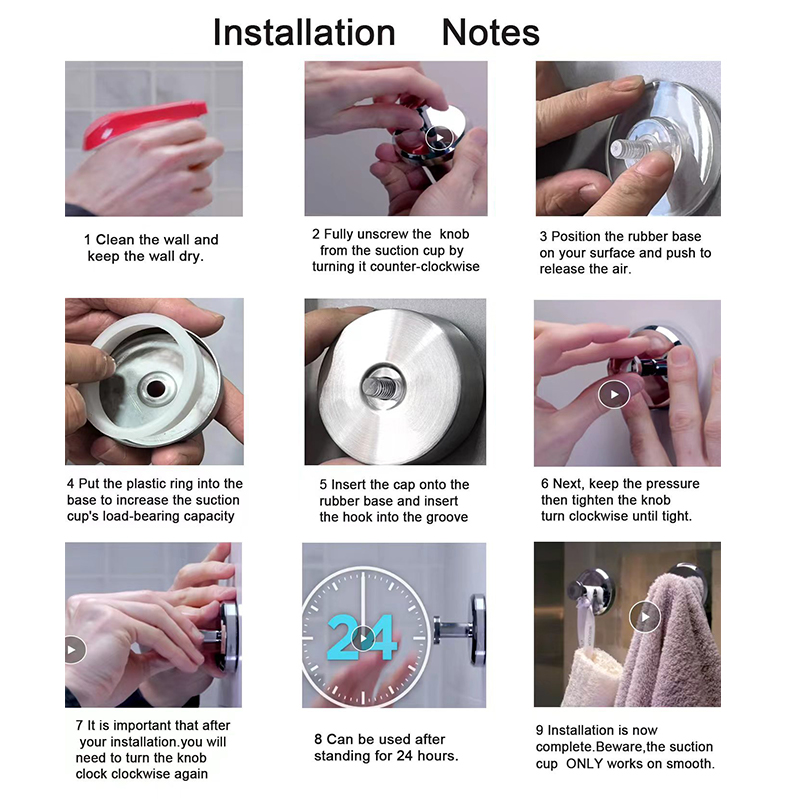 Installation Notes

1 Clean the wall and keep the wall dry.

2 Fully unscrew the knob from the suction cup by turning it counter-clockwise

3 Position the rubber base on your surface and push to release the air.

4 Put the plastic ring into the base to increase the suction cup's load-bearing capacity

5 Insert the cap onto the rubber base and insert the hook into the groove

6 Next, keep the pressure then tighten the knob turn clockwise until tight.

7 It is important that after your installation.you will need to turn the knob clock clockwise again

24

8 Can be used after standing for 24 hours.

9 Installation is now complete.Beware,the suction cup ONLY works on smooth.