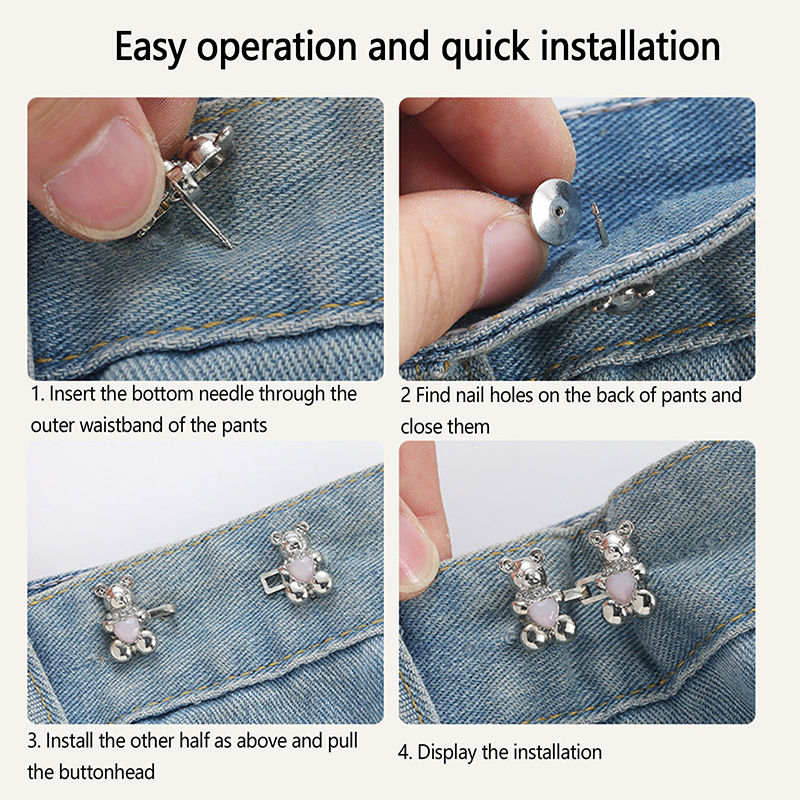 Easy operation and quick installation

1. Insert the bottom needle through the outer waistband of the pants

2 Find nail holes on the back of pants and close them

3. Install the other half as above and pull the buttonhead

4. Display the installation