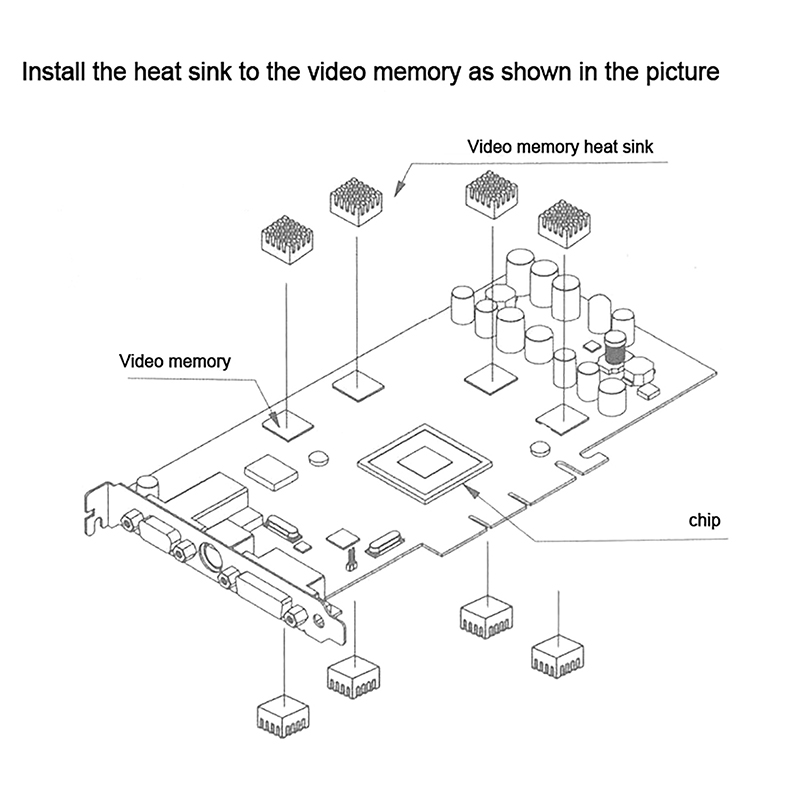 Install the heat sink to the video memory as shown in the picture

Video memory heat sink

Video memory

chip