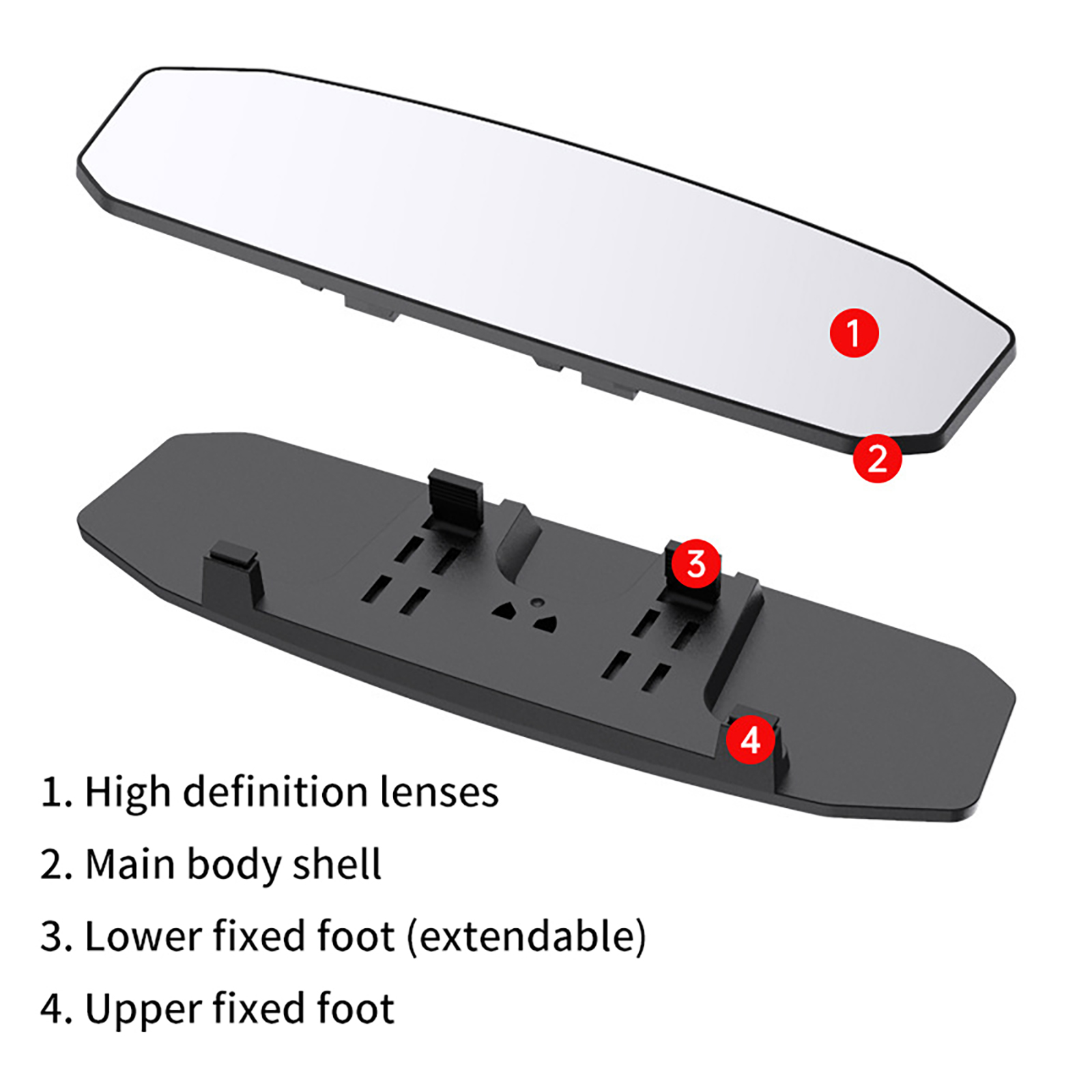 1
2
3
4

1. High definition lenses
2. Main body shell
3. Lower fixed foot (extendable)
4. Upper fixed foot