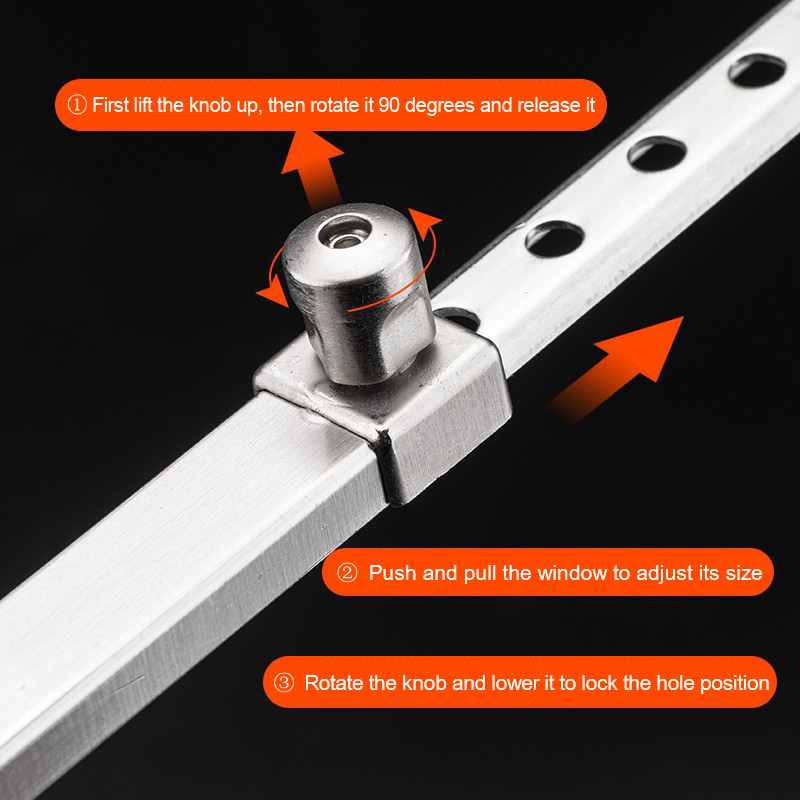 ① First lift the knob up, then rotate it 90 degrees and release it

② Push and pull the window to adjust its size

③ Rotate the knob and lower it to lock the hole position