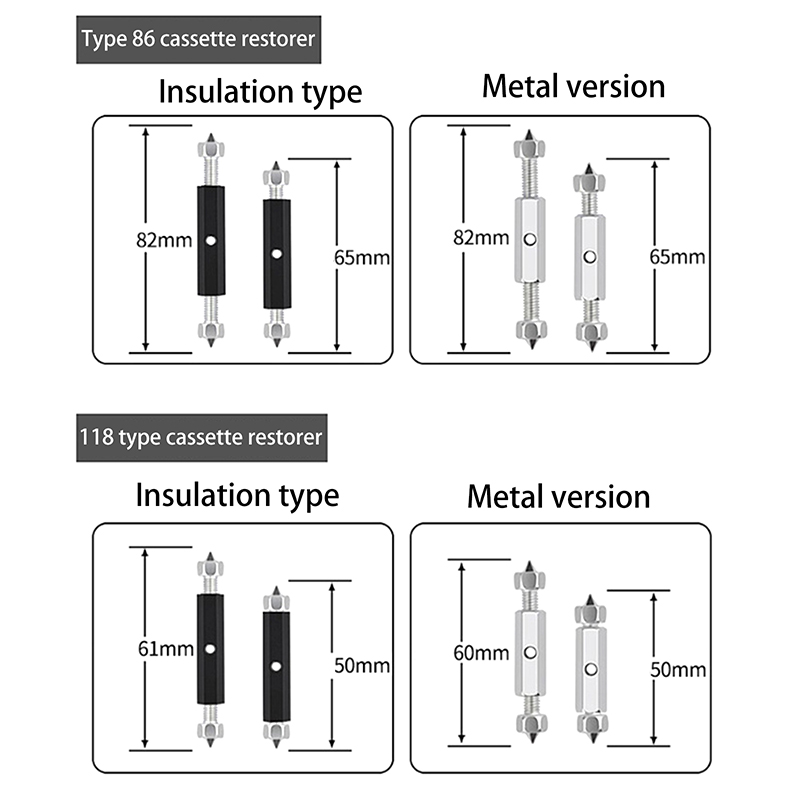 Type 86 cassette restorer

Insulation type

82mm

65mm

Metal version

82mm

65mm

118 type cassette restorer

Insulation type

61mm

50mm

Metal version

60mm

50mm