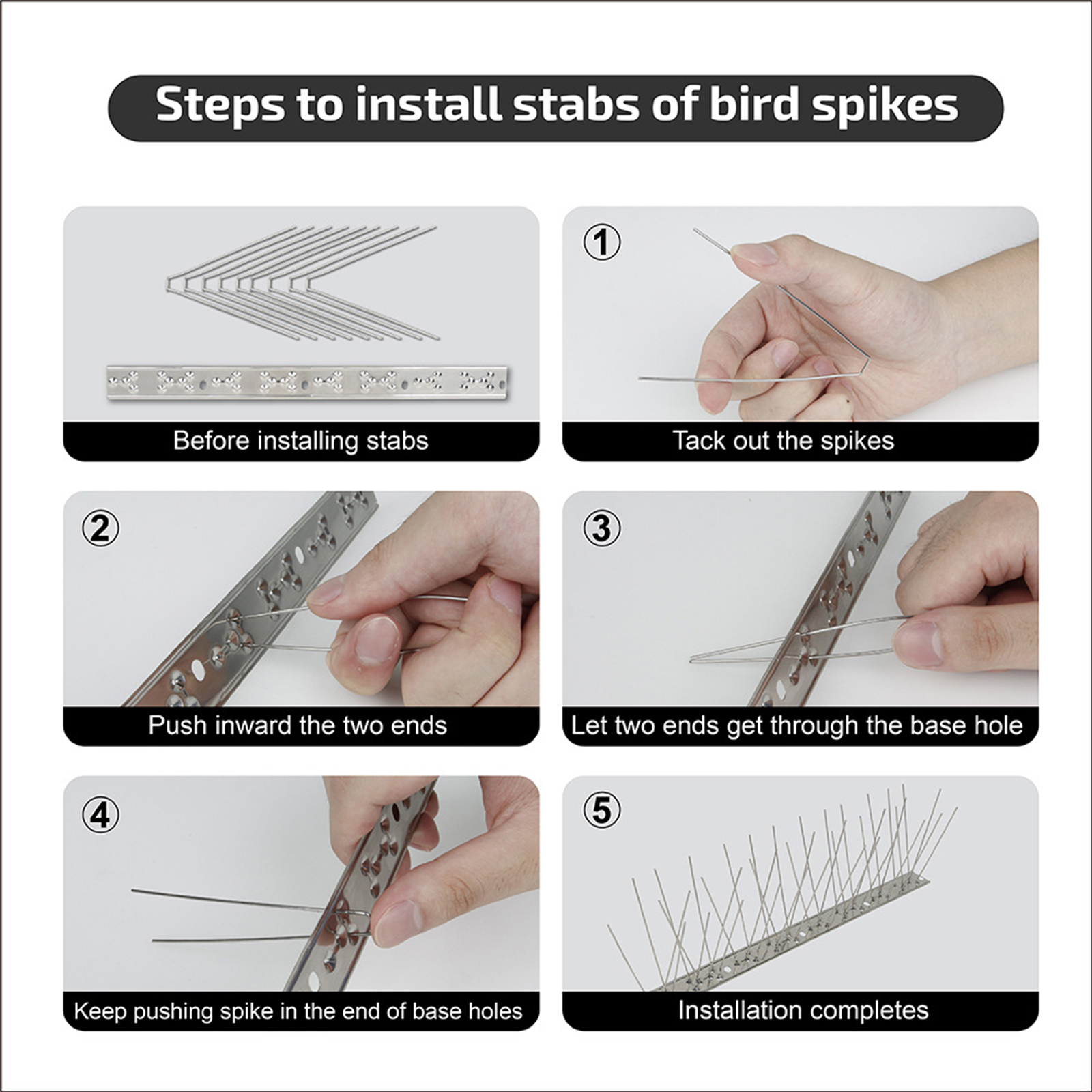 Steps to install stabs of bird spikes

Before installing stabs

①
Tack out the spikes

②
Push inward the two ends

③
Let two ends get through the base hole

④
Keep pushing spike in the end of base holes

⑤
Installation completes