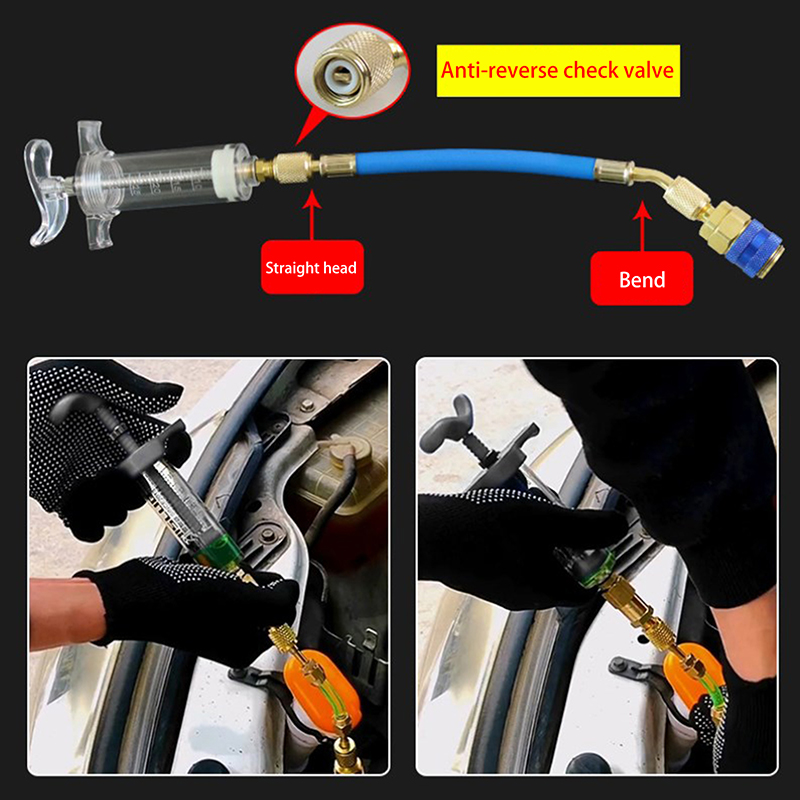 Anti-reverse check valve

Straight head

Bend