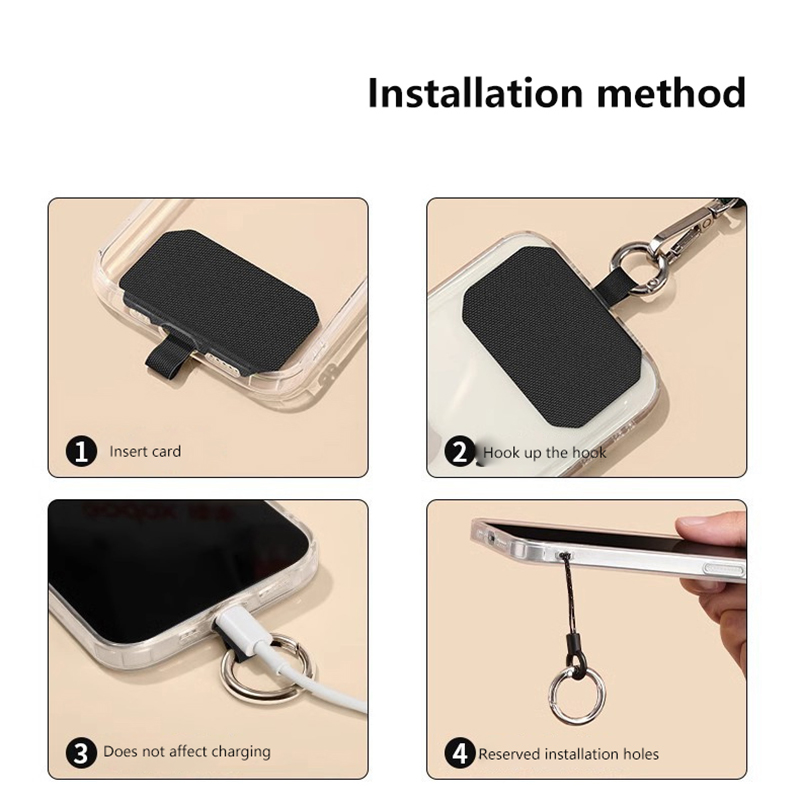 Installation method

1 Insert card

2 Hook up the hook

3 Does not affect charging

4 Reserved installation holes