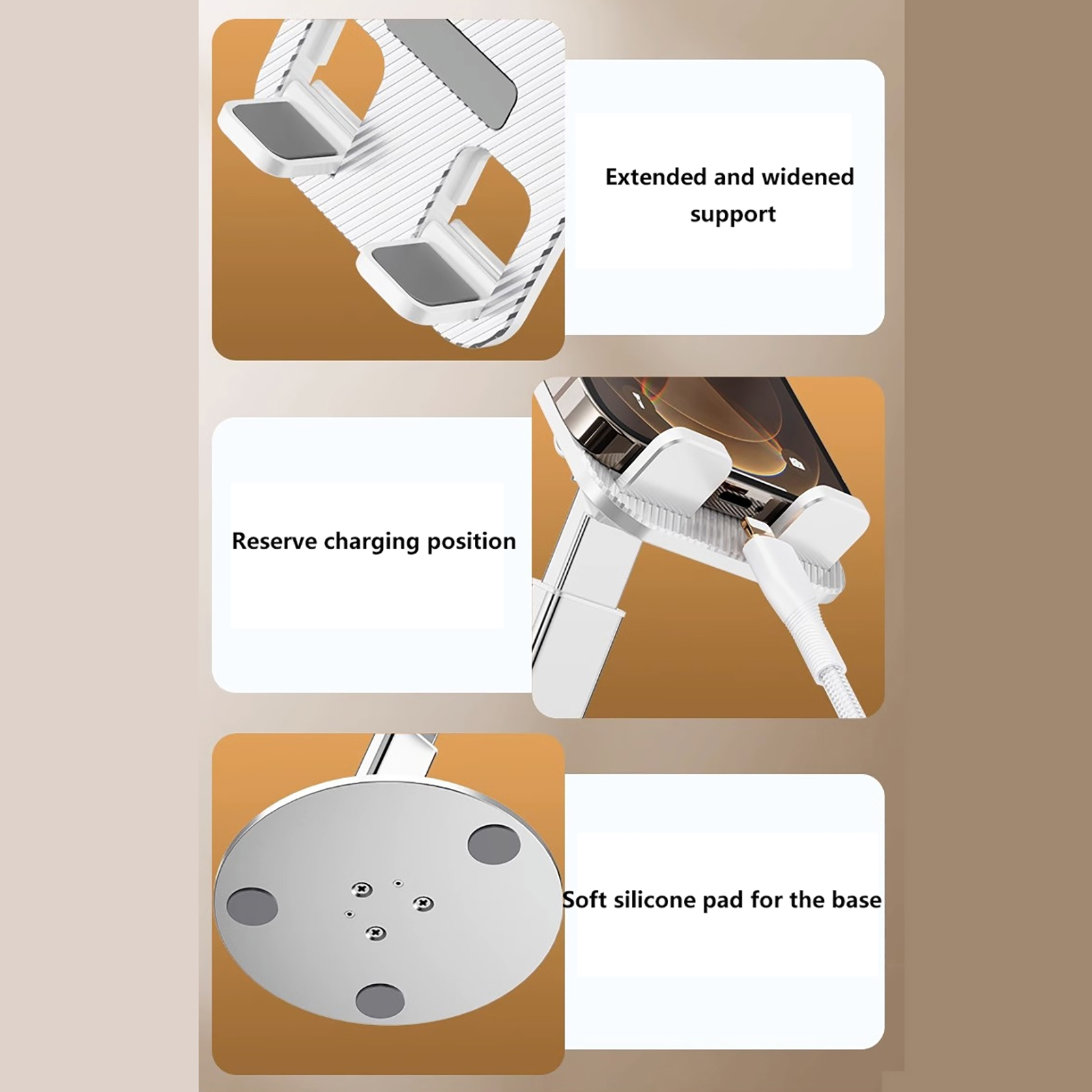 Extended and widened support

Reserve charging position

Soft silicone pad for the base