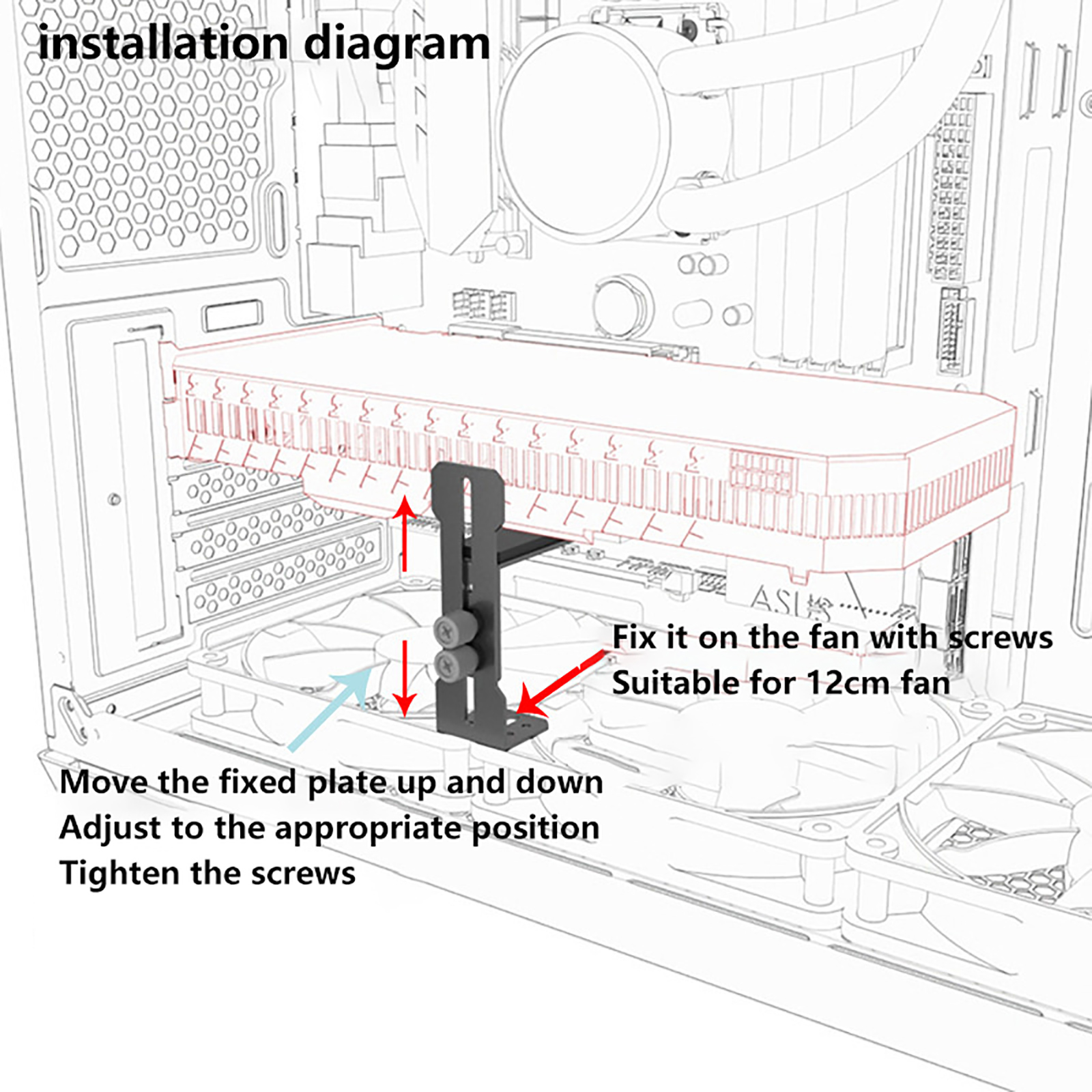 installation diagram

ASUS

Fix it on the fan with screws
Suitable for 12cm fan

Move the fixed plate up and down
Adjust to the appropriate position
Tighten the screws