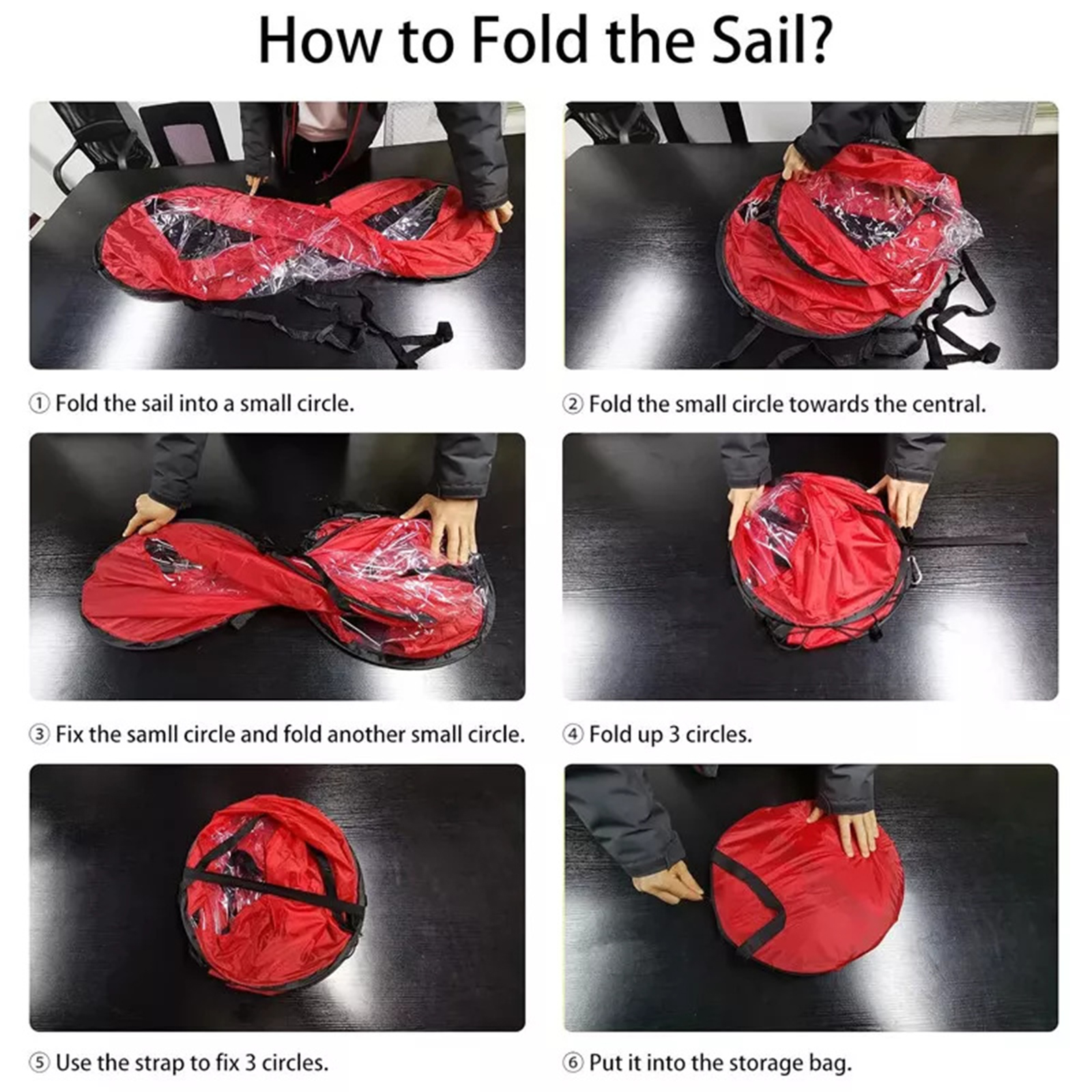 How to Fold the Sail?

① Fold the sail into a small circle.

② Fold the small circle towards the central.

③ Fix the samll circle and fold another small circle.

④ Fold up 3 circles.

⑤ Use the strap to fix 3 circles.

⑥ Put it into the storage bag.