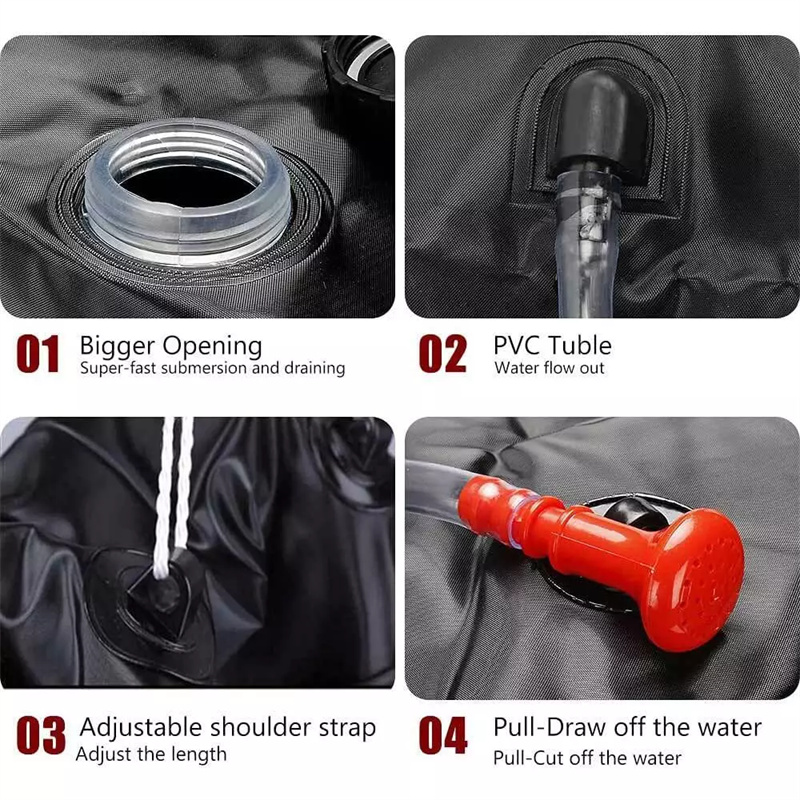 01 Bigger Opening
Super-fast submersion and draining

02 PVC Tuble
Water flow out

03 Adjustable shoulder strap
Adjust the length

04 Pull-Draw off the water
Pull-Cut off the water