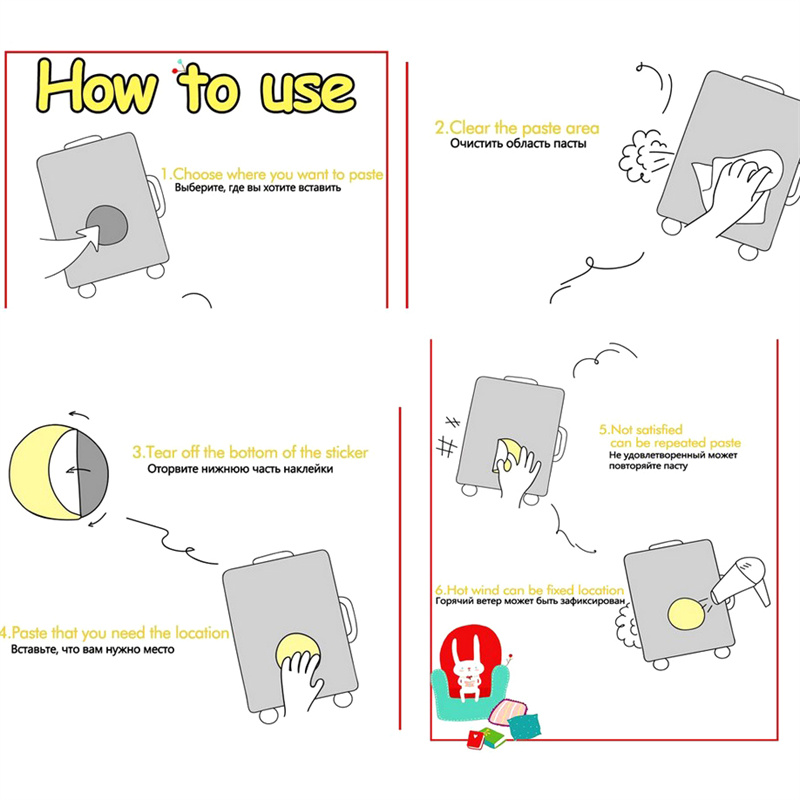 How to use

1.Choose where you want to paste
Выберите, где вы хотите вставить

2.Clear the paste area
Очистить область пасты

3.Tear off the bottom of the sticker
Оторвите нижнюю часть наклейки

4.Paste that you need the location
Вставьте, что вам нужно место

5.Not satisfied
can be repeated paste
Не удовлетворенный может
повторяйте пасту

6.Hot wind can be fixed location
Горячий ветер может быть зафиксирован