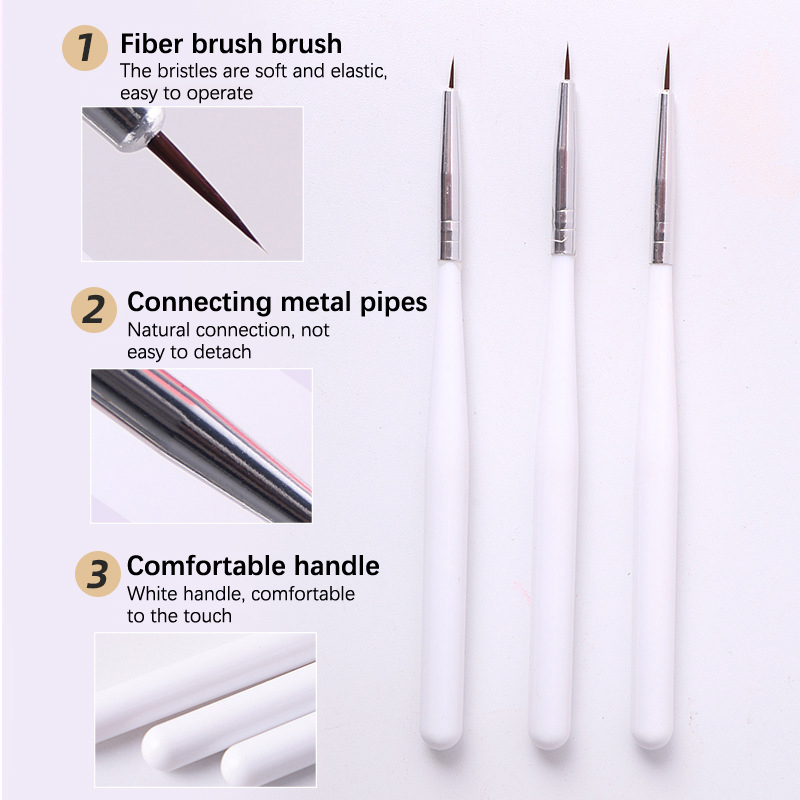 1 Fiber brush brush
The bristles are soft and elastic, easy to operate

2 Connecting metal pipes
Natural connection, not easy to detach

3 Comfortable handle
White handle, comfortable to the touch