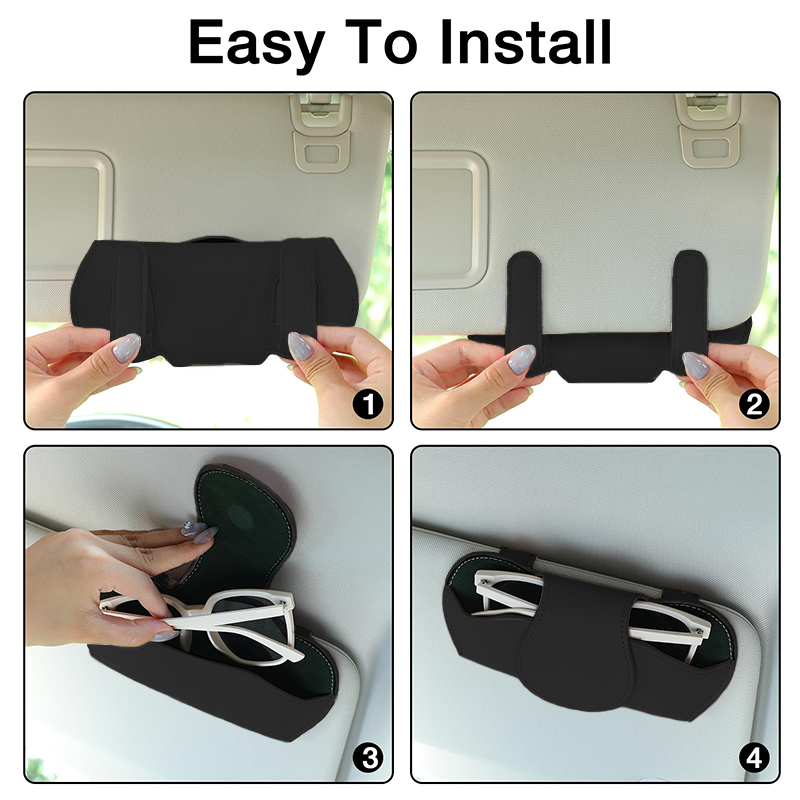 Easy To Install

1

2

3

4