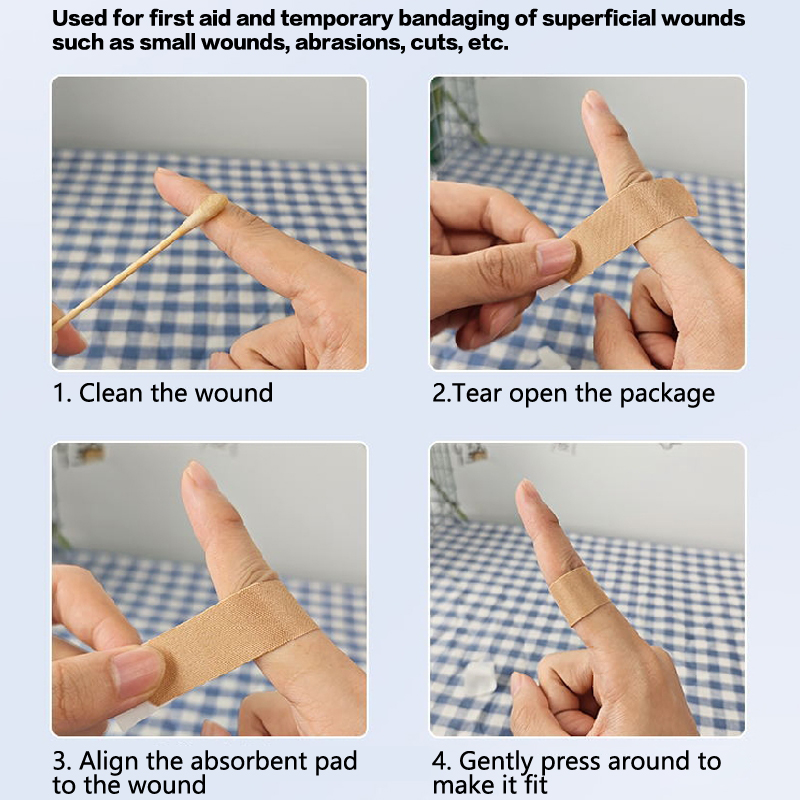 Used for first aid and temporary bandaging of superficial wounds such as small wounds, abrasions, cuts, etc.

1. Clean the wound

2.Tear open the package

3. Align the absorbent pad to the wound

4. Gently press around to make it fit