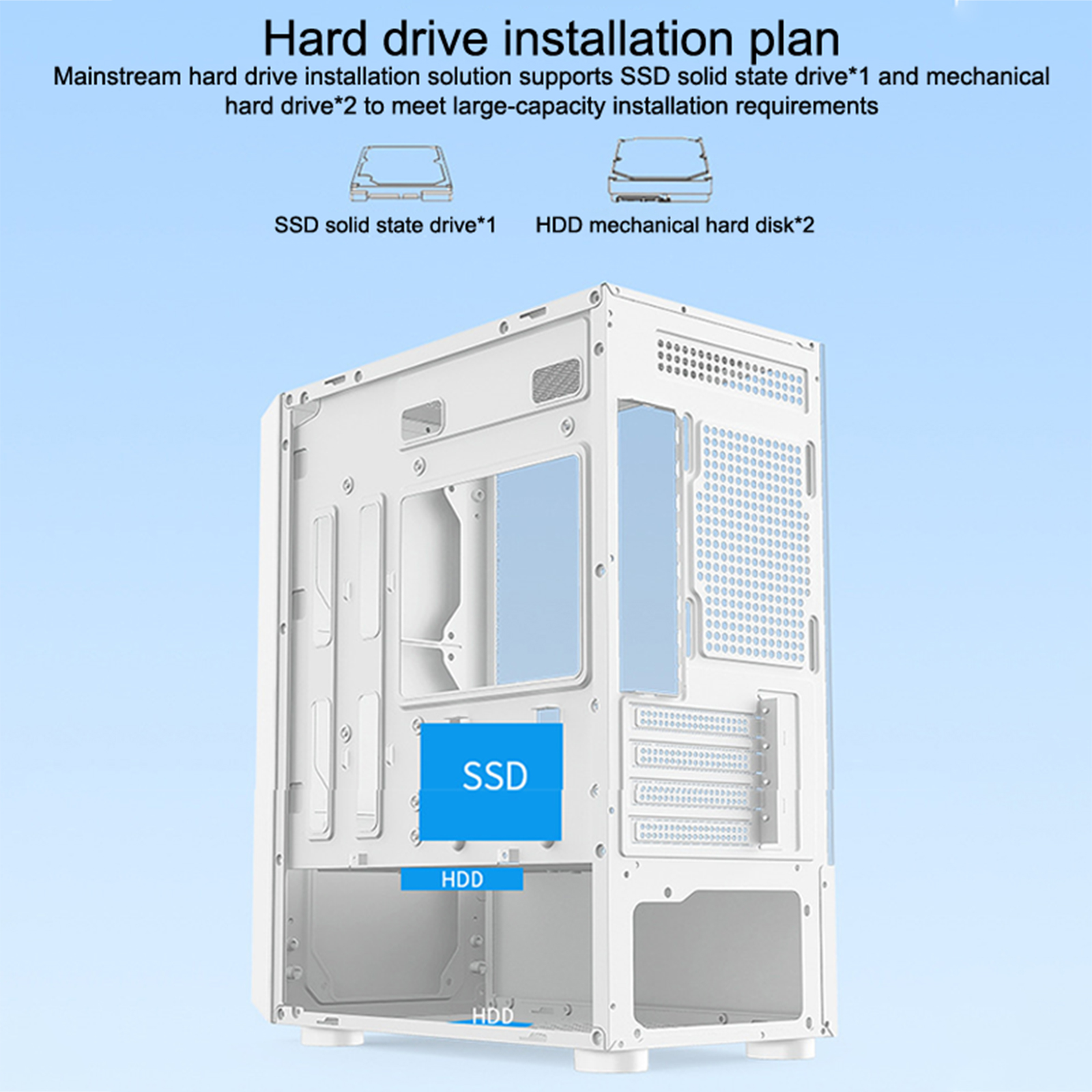 Hard drive installation plan

Mainstream hard drive installation solution supports SSD solid state drive*1 and mechanical hard drive*2 to meet large-capacity installation requirements

SSD solid state drive*1

HDD mechanical hard disk*2

SSD

HDD

HDD