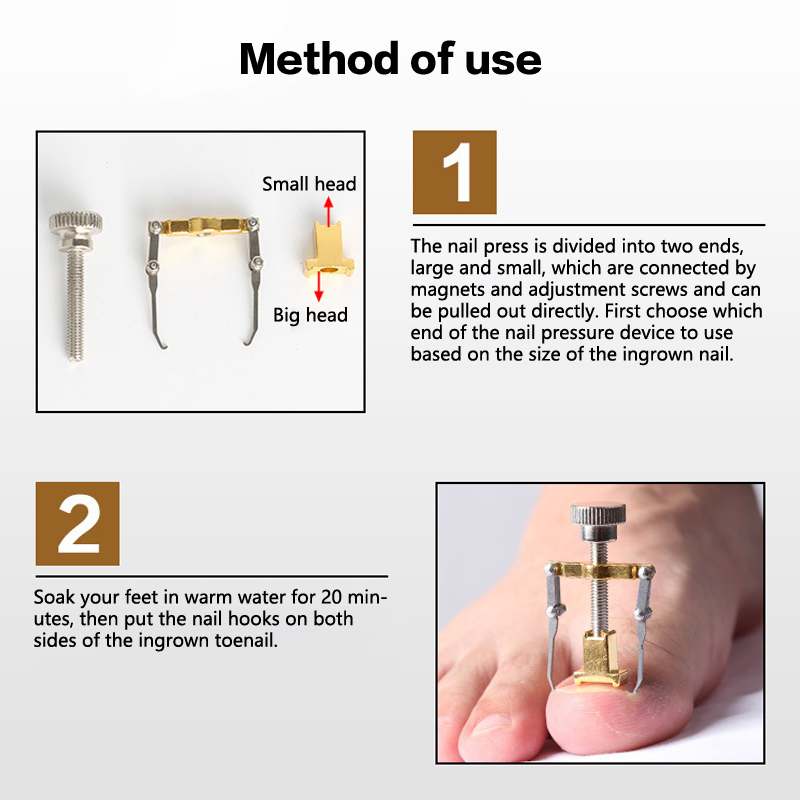 Method of use

Small head

Big head

1

The nail press is divided into two ends, large and small, which are connected by magnets and adjustment screws and can be pulled out directly. First choose which end of the nail pressure device to use based on the size of the ingrown nail.

2

Soak your feet in warm water for 20 minutes, then put the nail hooks on both sides of the ingrown toenail.