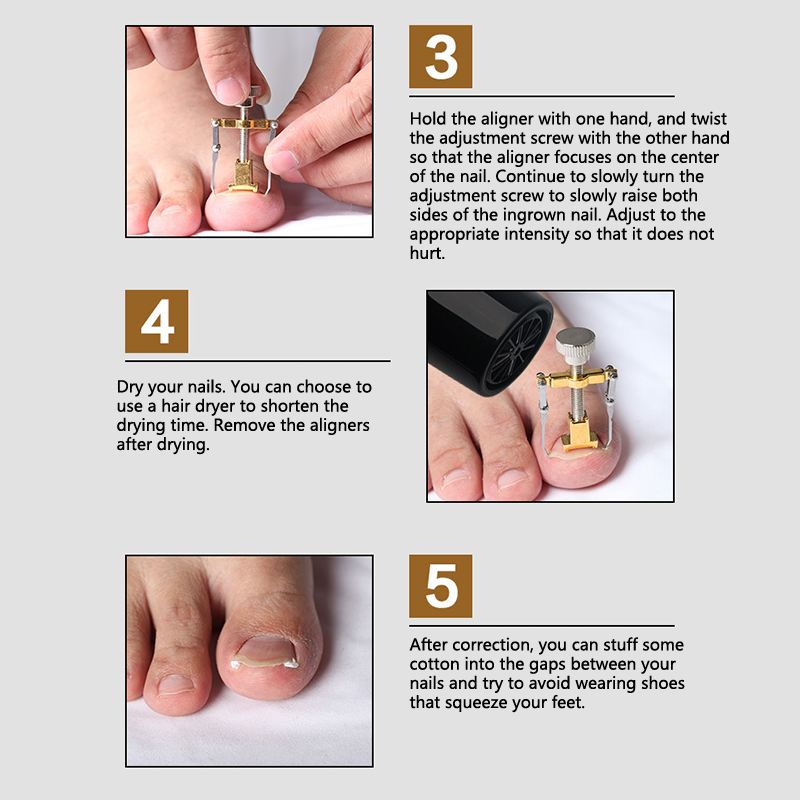 3

Hold the aligner with one hand, and twist the adjustment screw with the other hand so that the aligner focuses on the center of the nail. Continue to slowly turn the adjustment screw to slowly raise both sides of the ingrown nail. Adjust to the appropriate intensity so that it does not hurt.

4

Dry your nails. You can choose to use a hair dryer to shorten the drying time. Remove the aligners after drying.

5

After correction, you can stuff some cotton into the gaps between your nails and try to avoid wearing shoes that squeeze your feet.