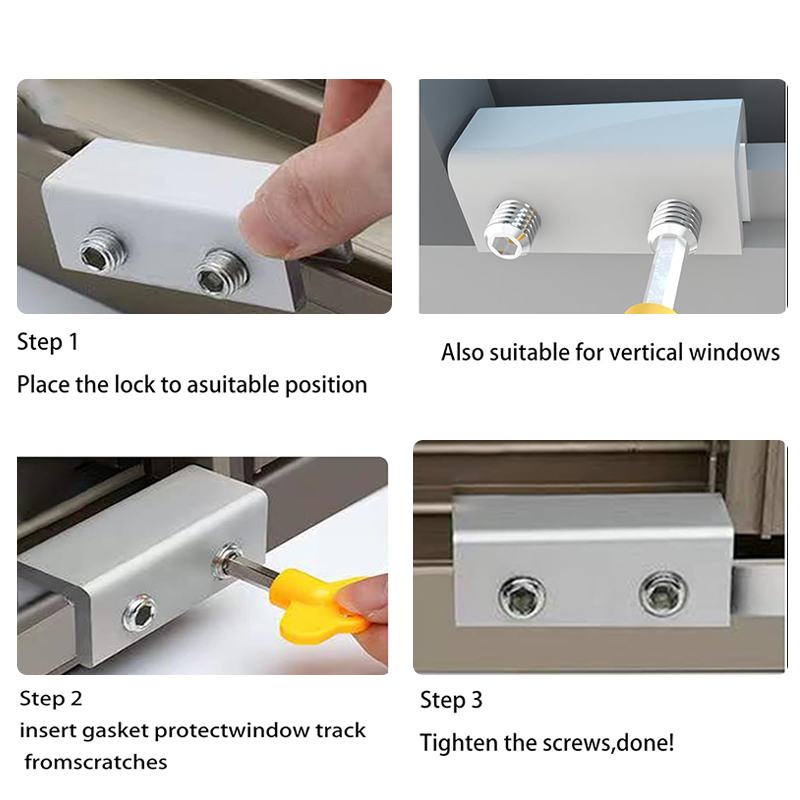 Step 1
Place the lock to asuitable position

Also suitable for vertical windows

Step 2
insert gasket protectwindow track fromscratches

Step 3
Tighten the screws,done!