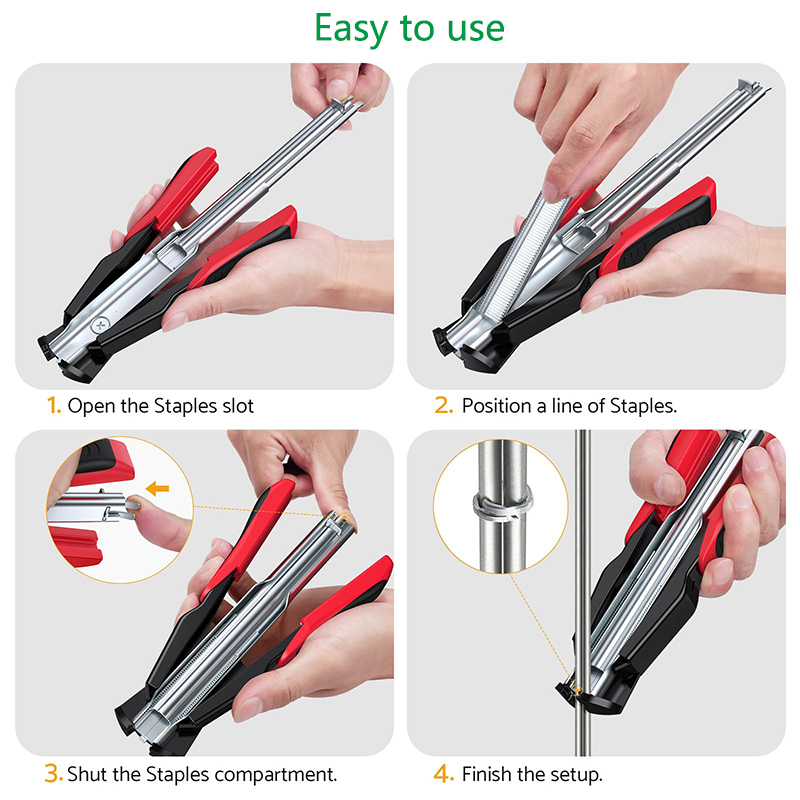 Easy to use

1. Open the Staples slot

2. Position a line of Staples.

3. Shut the Staples compartment.

4. Finish the setup.