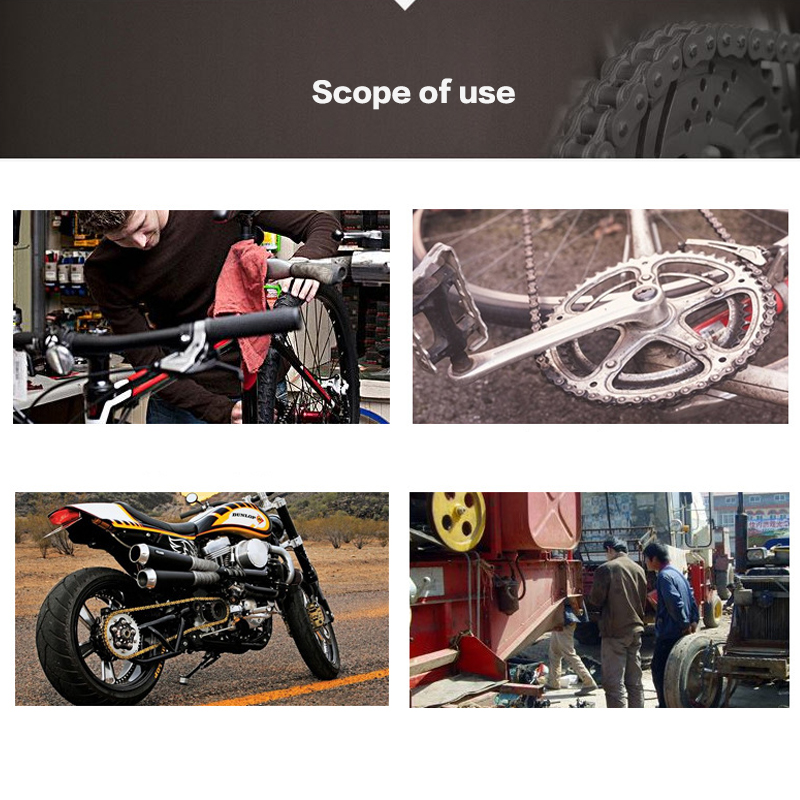 Scope of use

DUNLOP