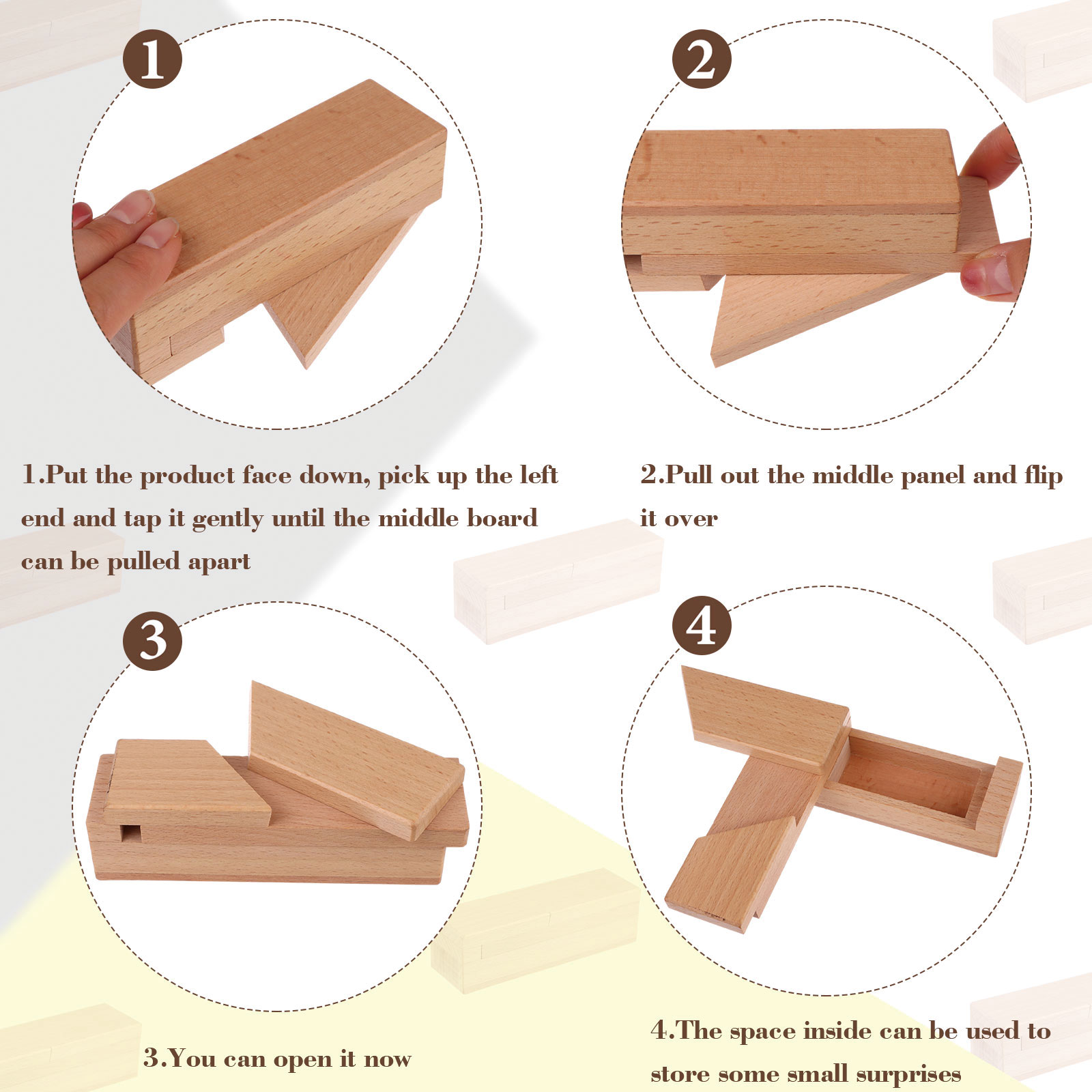 1

2

1.Put the product face down, pick up the left end and tap it gently until the middle board can be pulled apart

2.Pull out the middle panel and flip it over

3

4

3.You can open it now

4.The space inside can be used to store some small surprises