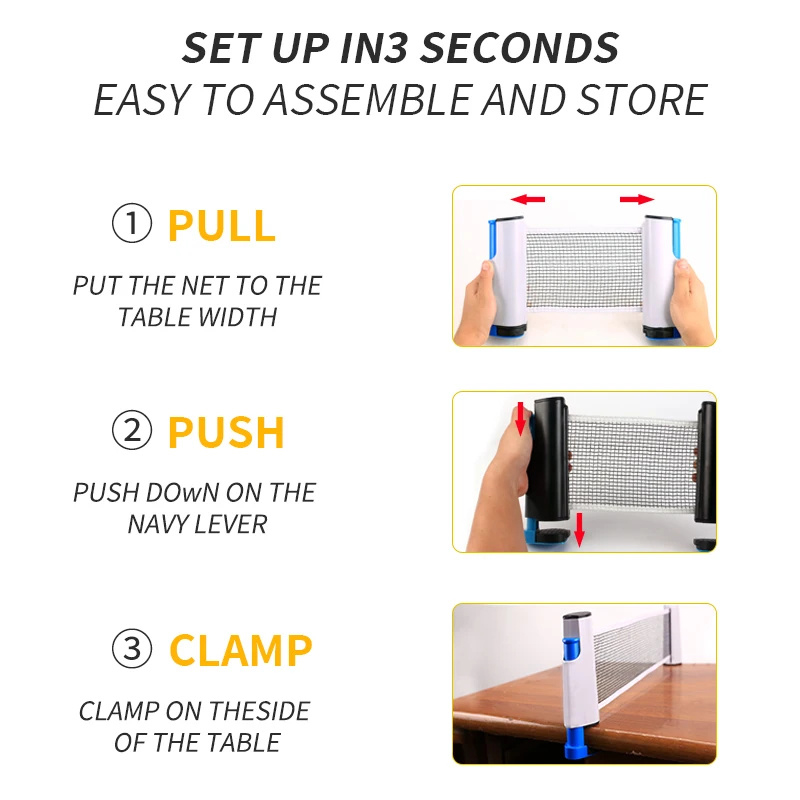 SET UP IN3 SECONDS
EASY TO ASSEMBLE AND STORE

① PULL

PUT THE NET TO THE TABLE WIDTH

② PUSH

PUSH DOwN ON THE NAVY LEVER

③ CLAMP

CLAMP ON THESIDE OF THE TABLE