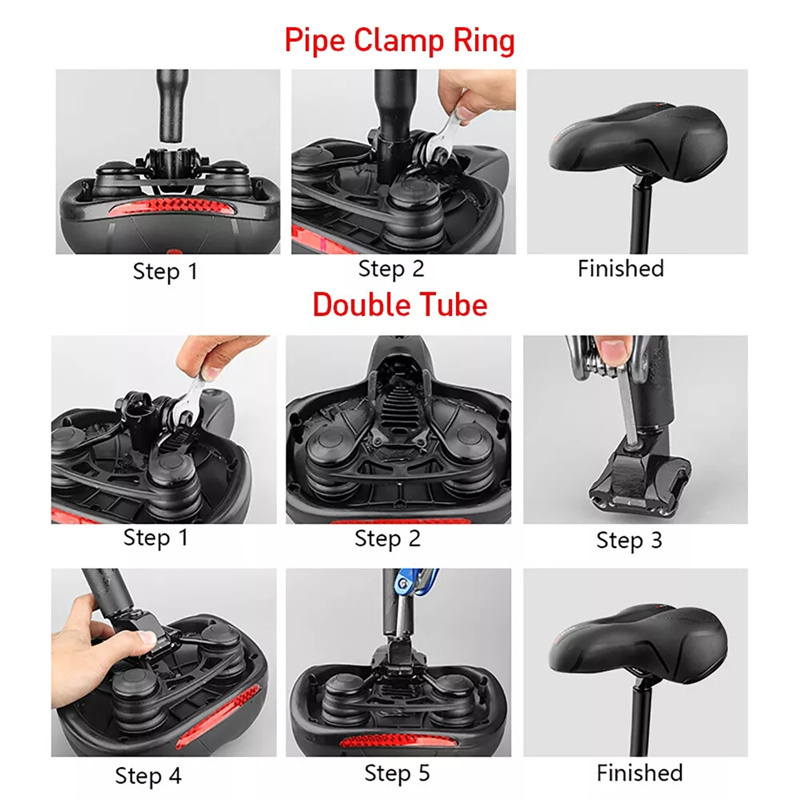 Pipe Clamp Ring

Step 1

Step 2

Finished

Double Tube

Step 1

Step 2

Step 3

Step 4

Step 5

Finished