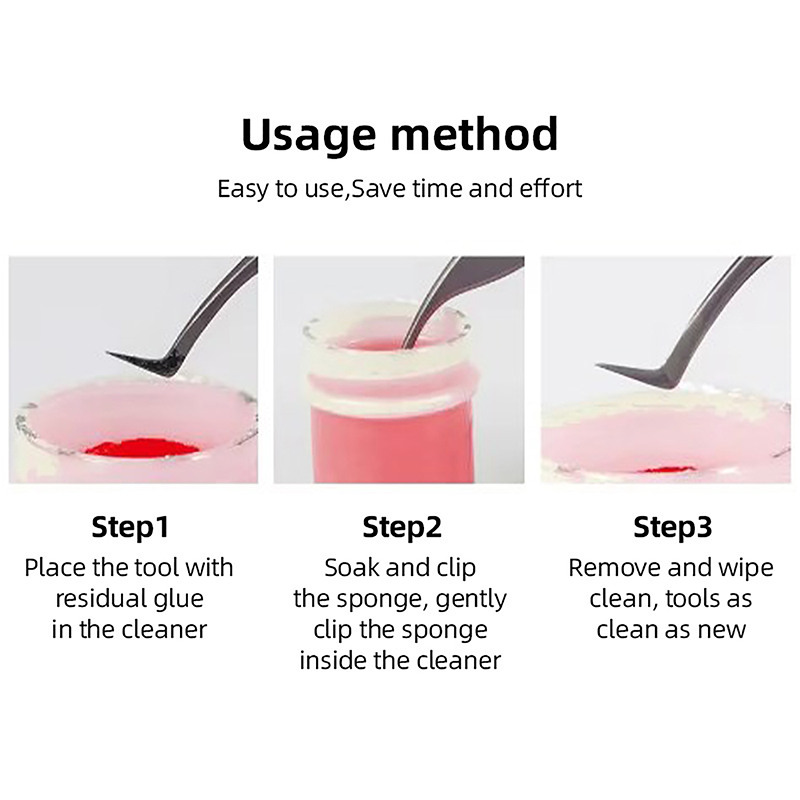 Usage method

Easy to use,Save time and effort

Step1

Place the tool with residual glue in the cleaner

Step2

Soak and clip the sponge, gently clip the sponge inside the cleaner

Step3

Remove and wipe clean, tools as clean as new