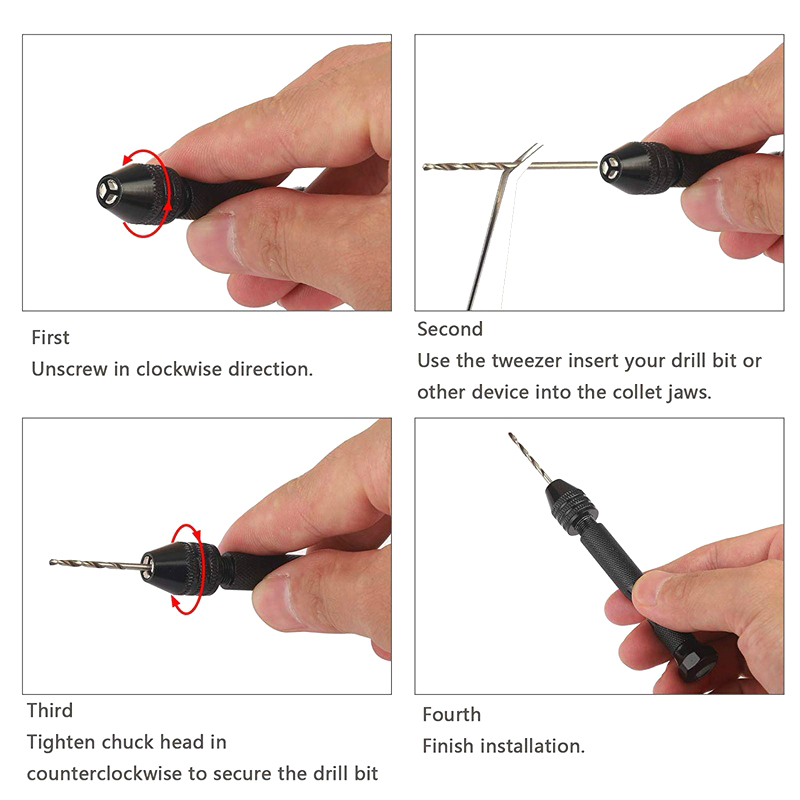 First
Unscrew in clockwise direction.

Second
Use the tweezer insert your drill bit or other device into the collet jaws.

Third
Tighten chuck head in counterclockwise to secure the drill bit

Fourth
Finish installation.