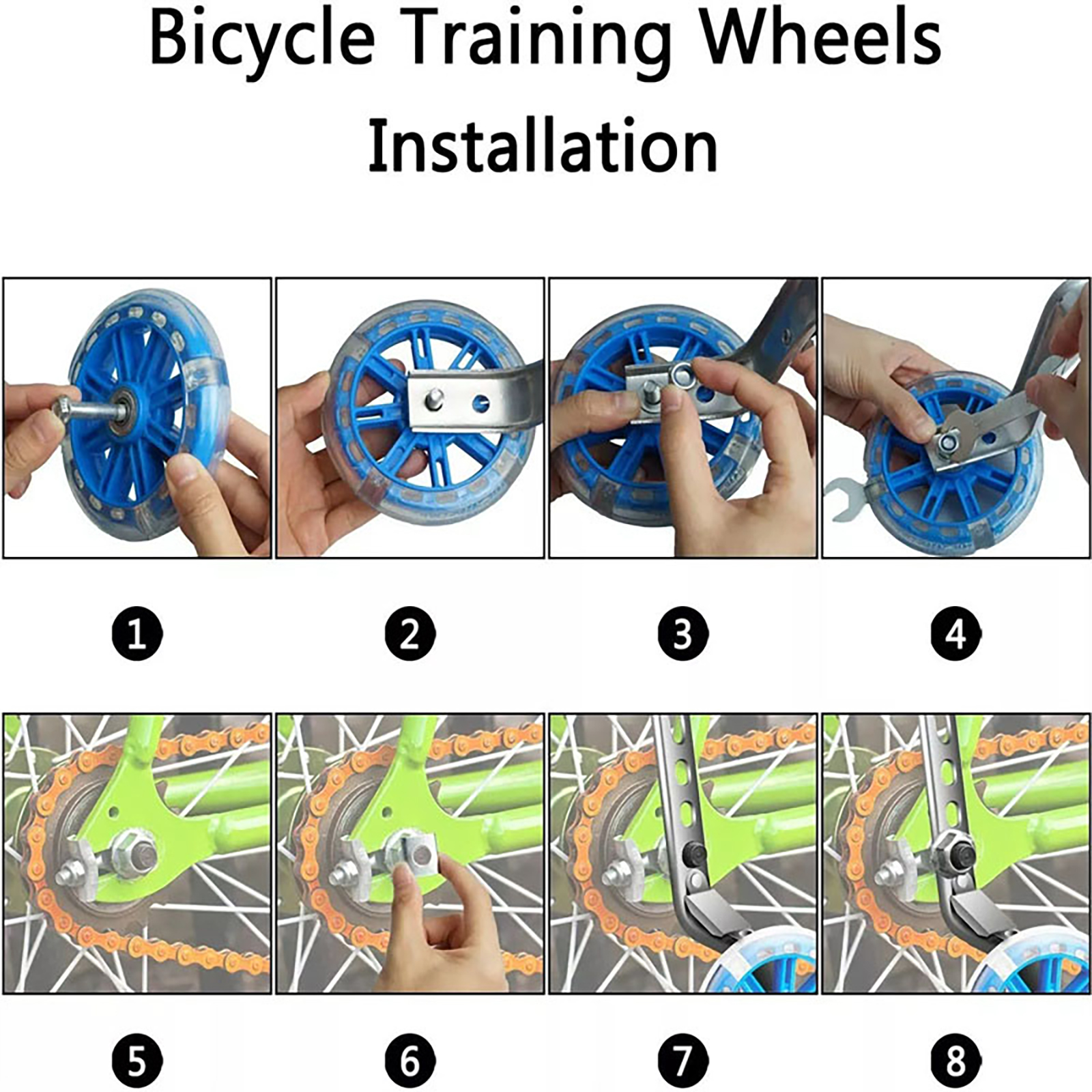 Bicycle Training Wheels Installation

1 2 3 4

5 6 7 8