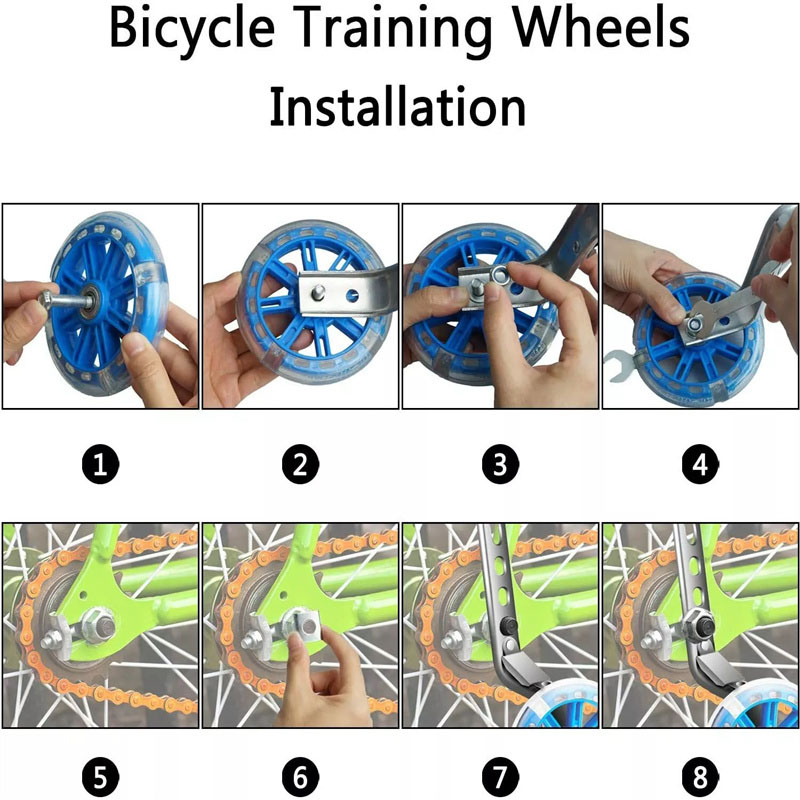 Bicycle Training Wheels Installation

1

2

3

4

5

6

7

8