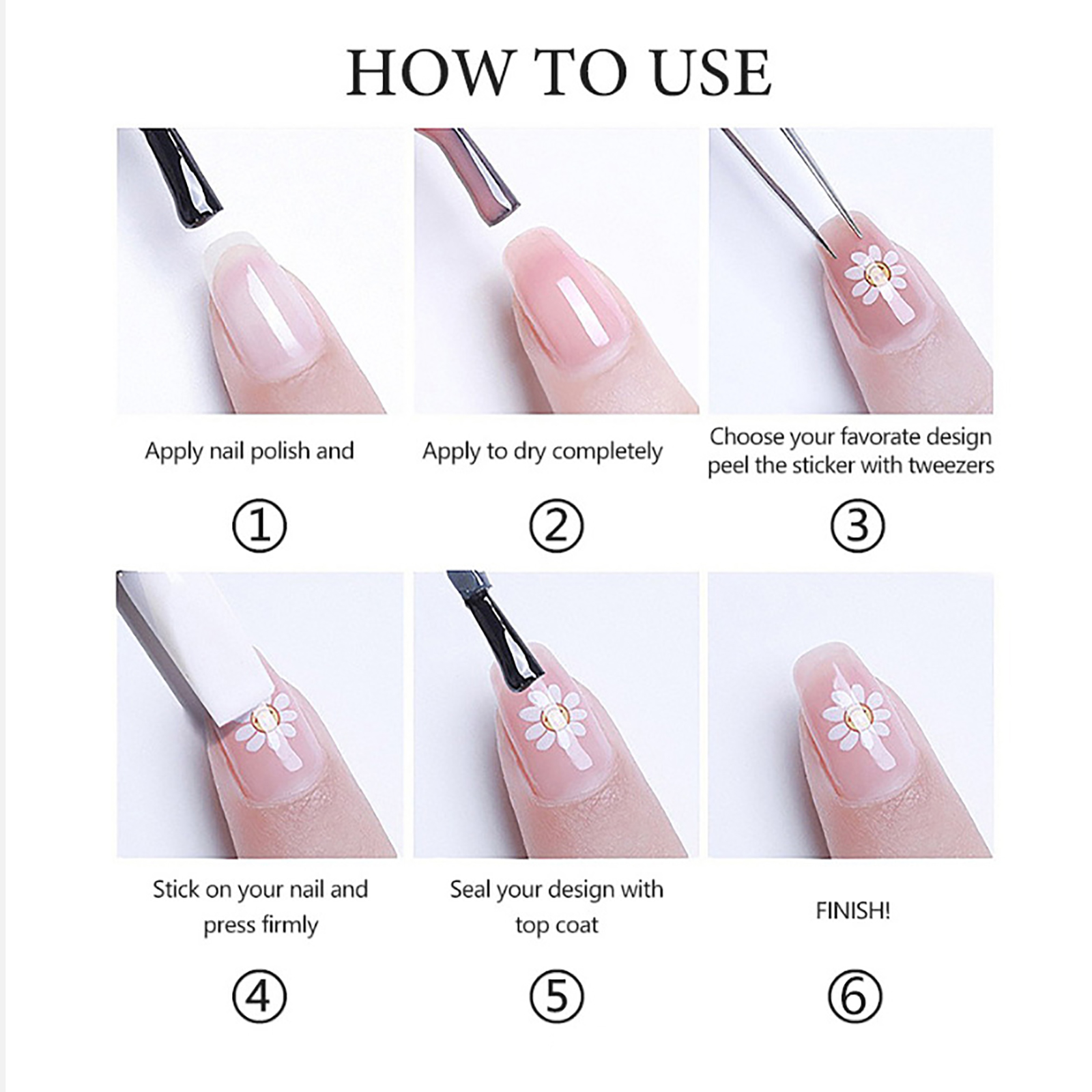 HOW TO USE

Apply nail polish and

①

Apply to dry completely

②

Choose your favorate design peel the sticker with tweezers

③

Stick on your nail and press firmly

④

Seal your design with top coat

⑤

FINISH!

⑥