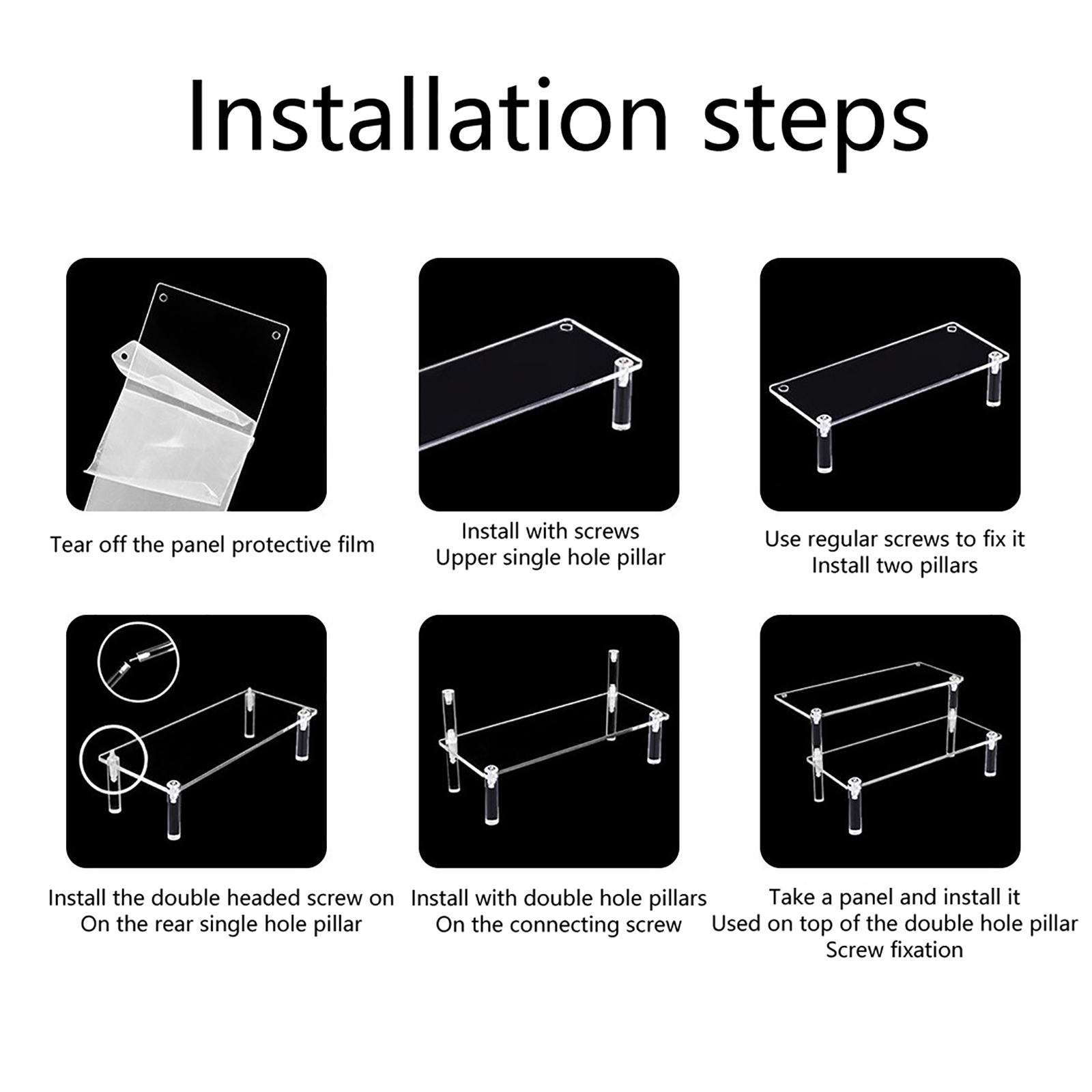 Installation steps

Tear off the panel protective film

Install with screws
Upper single hole pillar

Use regular screws to fix it
Install two pillars

Install the double headed screw on
On the rear single hole pillar

Install with double hole pillars
On the connecting screw

Take a panel and install it
Used on top of the double hole pillar
Screw fixation