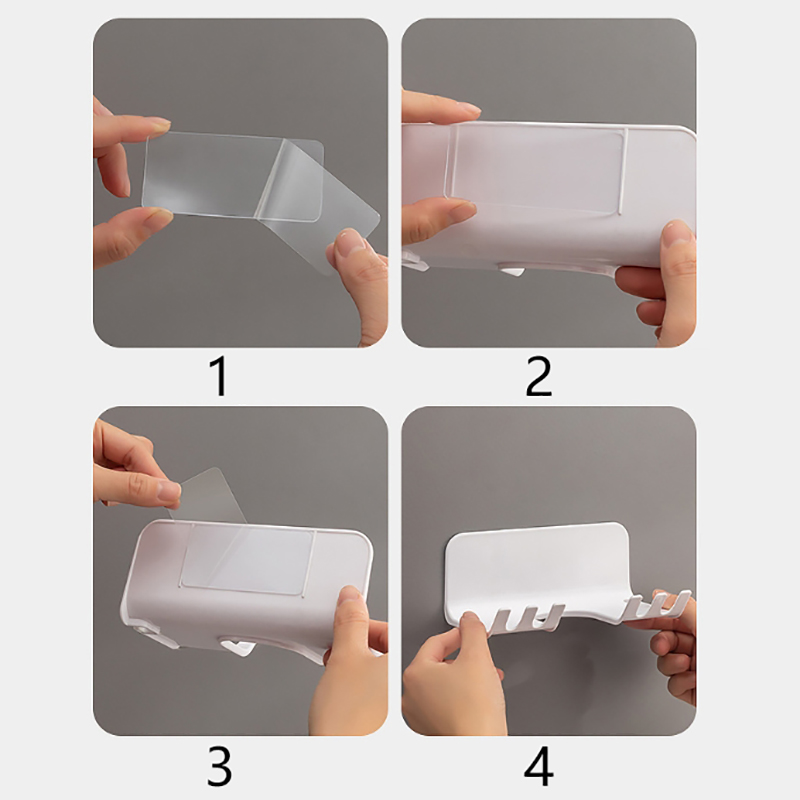 1

2

3

4