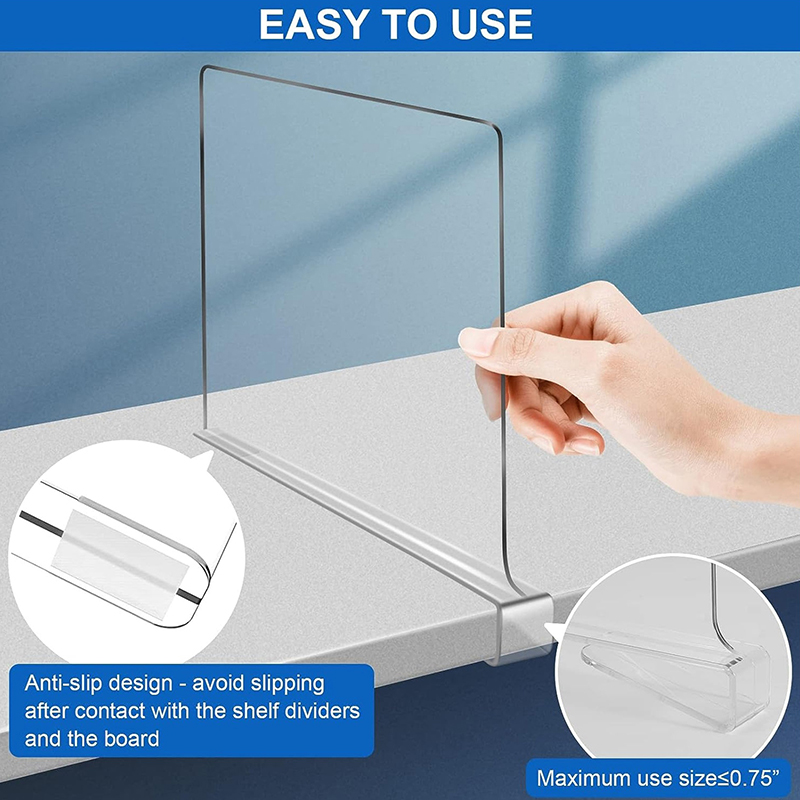 EASY TO USE

Anti-slip design - avoid slipping after contact with the shelf dividers and the board

Maximum use size≤0.75”