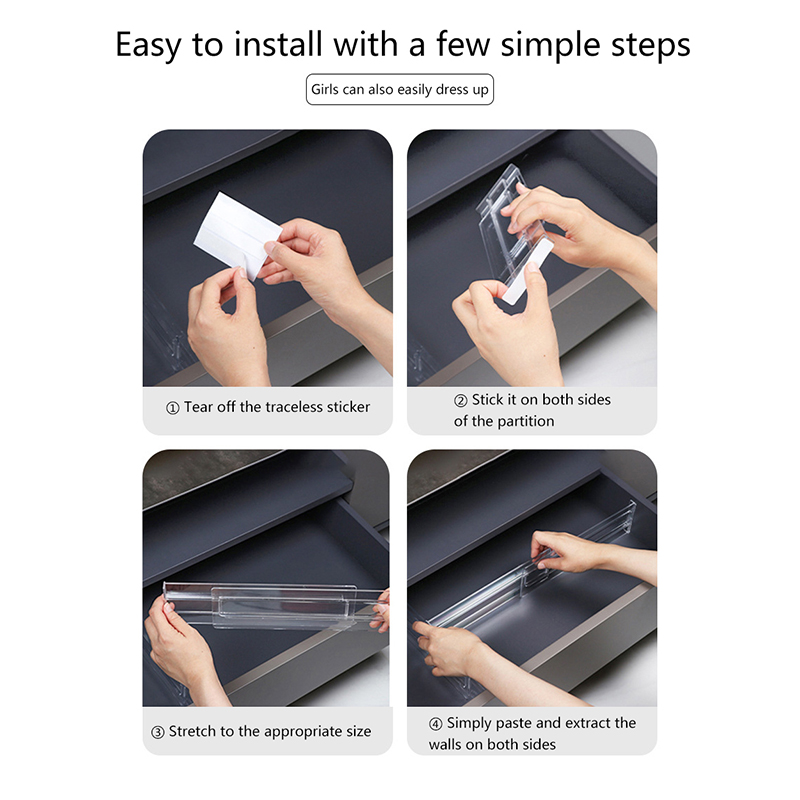 Easy to install with a few simple steps

Girls can also easily dress up

① Tear off the traceless sticker

② Stick it on both sides of the partition

③ Stretch to the appropriate size

④ Simply paste and extract the walls on both sides