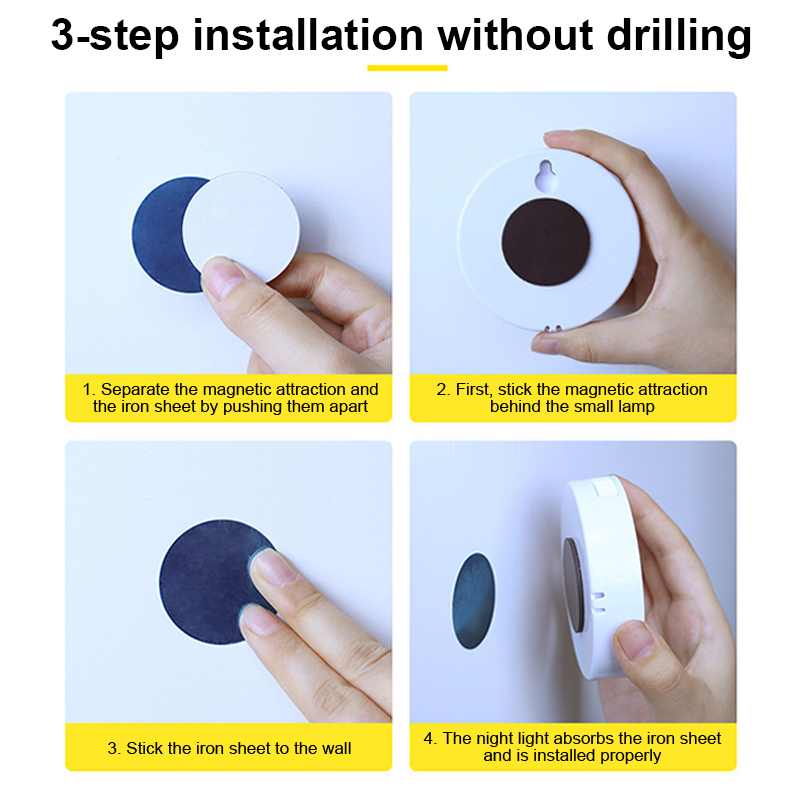 3-step installation without drilling

1. Separate the magnetic attraction and the iron sheet by pushing them apart

2. First, stick the magnetic attraction behind the small lamp

3. Stick the iron sheet to the wall

4. The night light absorbs the iron sheet and is installed properly