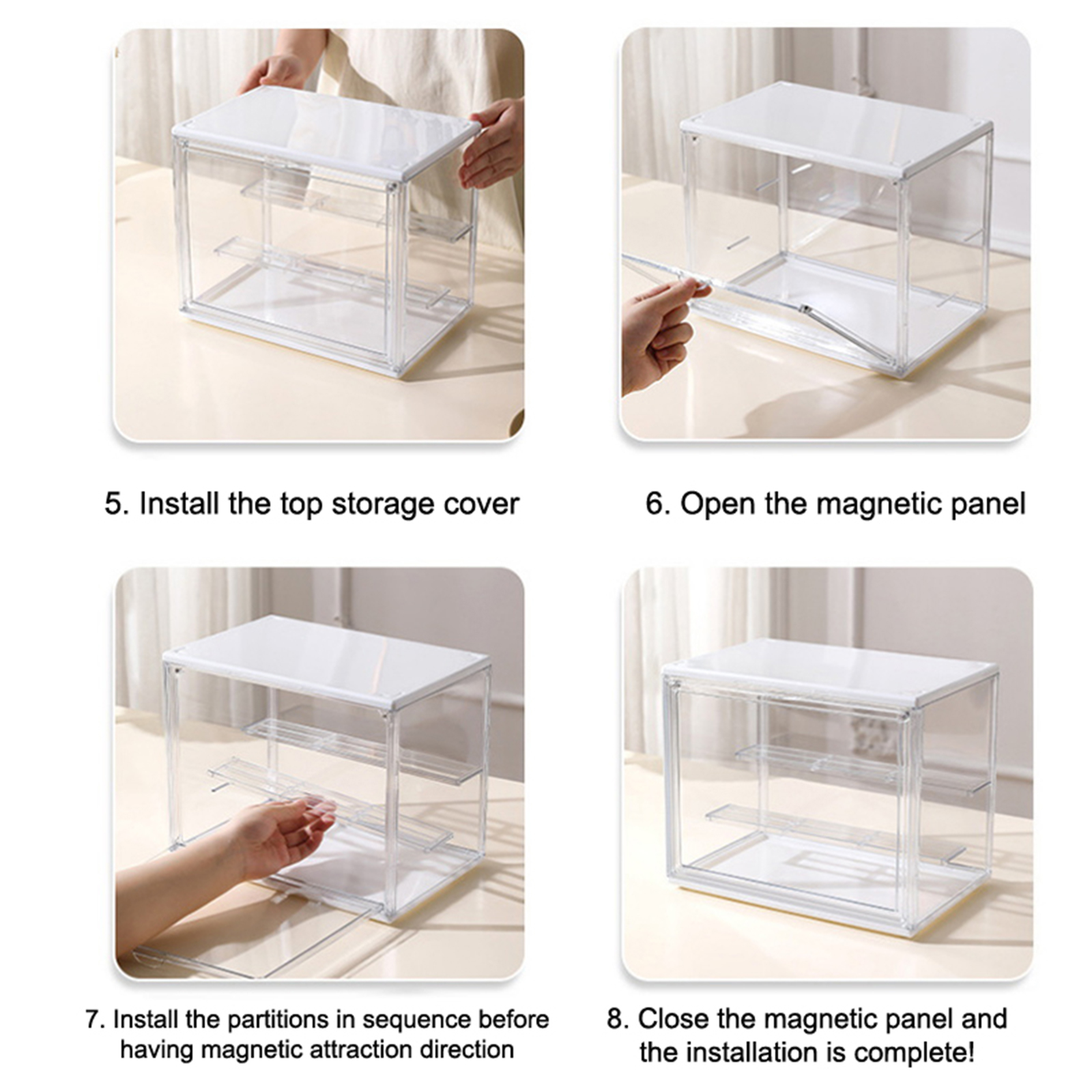 5. Install the top storage cover

6. Open the magnetic panel

7. Install the partitions in sequence before having magnetic attraction direction

8. Close the magnetic panel and the installation is complete!