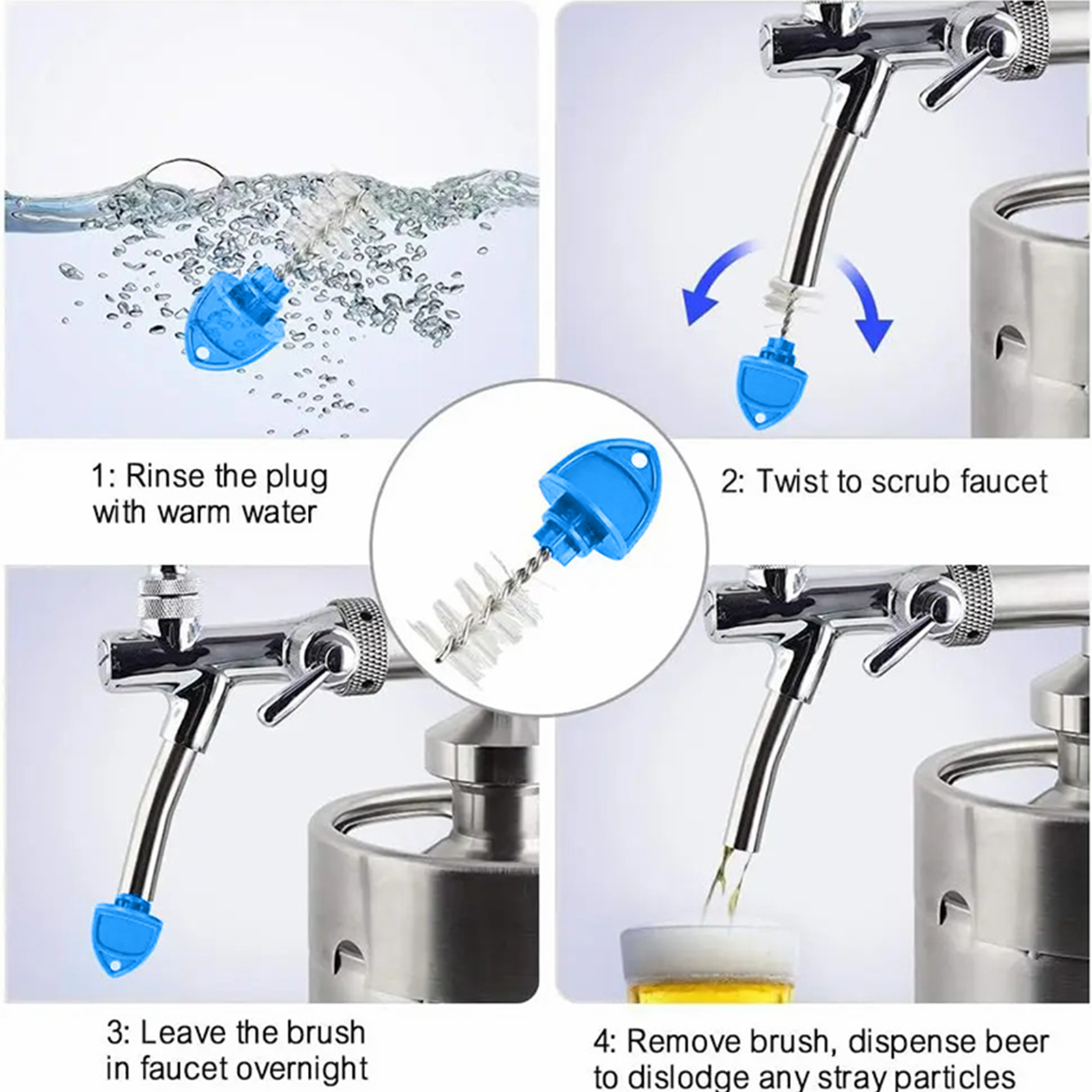 1: Rinse the plug with warm water

2: Twist to scrub faucet

3: Leave the brush in faucet overnight

4: Remove brush, dispense beer to dislodge any stray particles